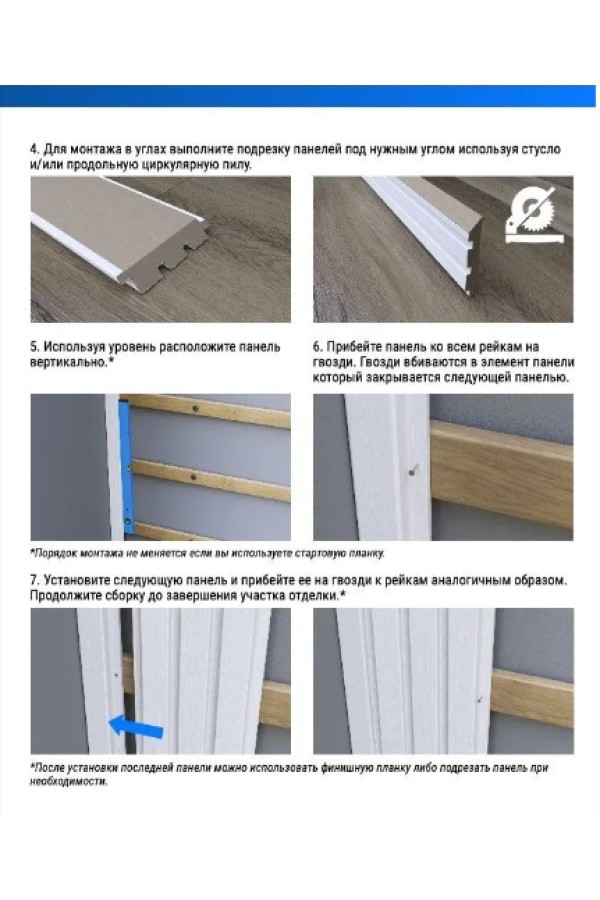 4. Для монтажа в углах выполните подрезку панелей под нужным углом используя стусло и/или продольную циркулярную пилу.

5. Используя уровень расположите панель вертикально.*

6. Прибейте панель ко всем рейкам на гвозди. Гвозди вбиваются в элемент панели который закрывается следующей панелью.

*Порядок монтажа не меняется если вы используете стартовую планку.

7. Установите следующую панель и прибейте ее на гвозди к рейкам аналогичным образом. Продолжите сборку до завершения участка отделки.*

*После установки последней панели можно использовать финишную планку либо подрезать панель при необходимости.