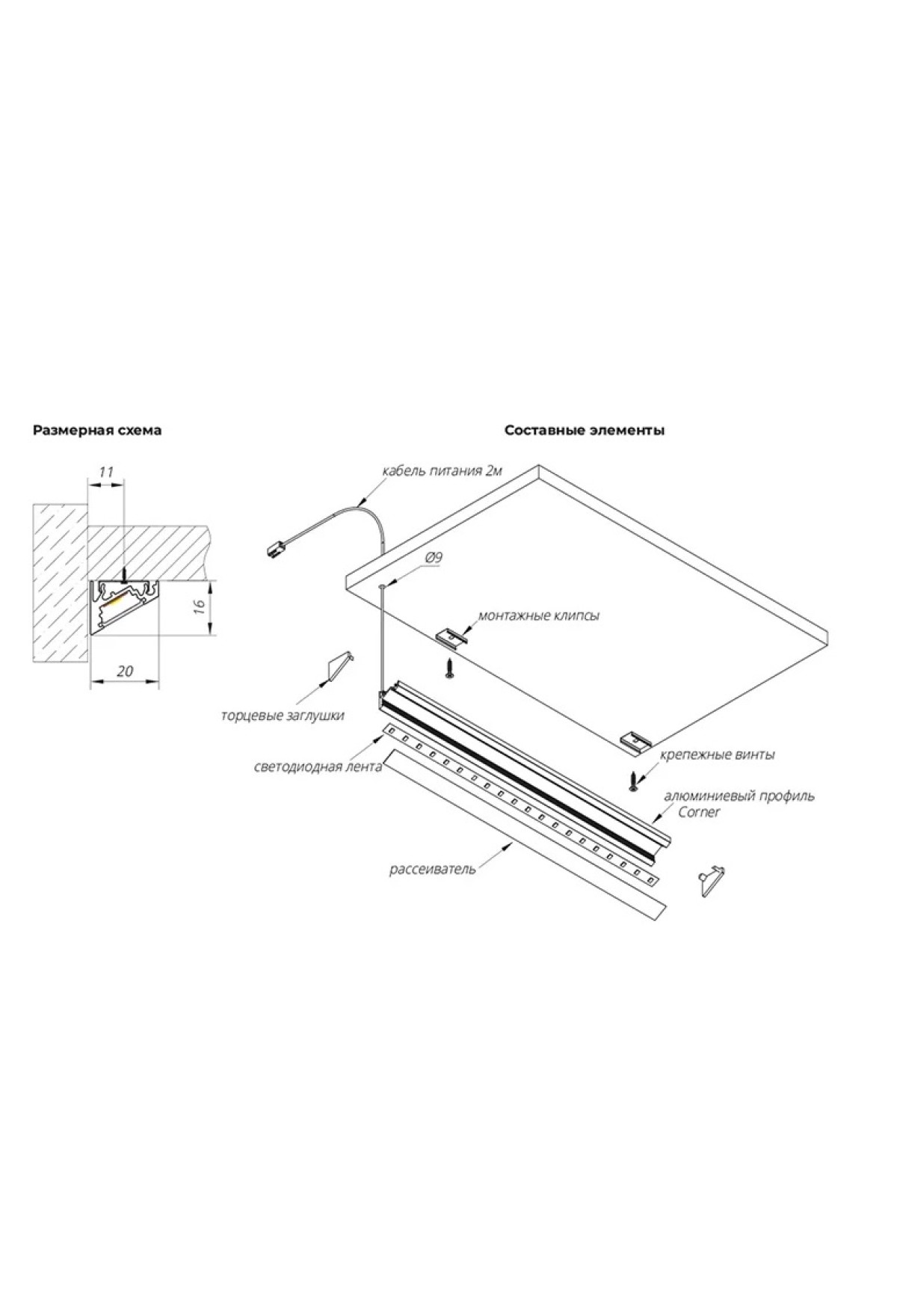 Размерная схема

11

16

20

Составные элементы

кабель питания 2м

Ø9

монтажные клипсы

торцевые заглушки

светодиодная лента

крепежные винты

алюминиевый профиль Corner

рассеиватель