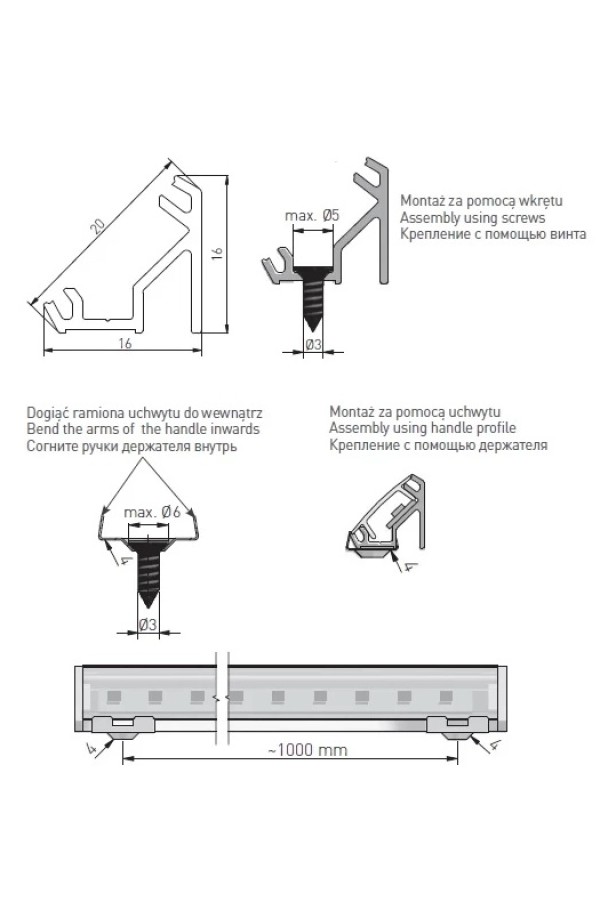 20

16

16

max. Ø5

Ø3

Montaż za pomocą wkrętu
Assembly using screws
Крепление с помощью винта

Dogiąć ramiona uchwytu do wewnątrz
Bend the arms of the handle inwards
Согните ручки держателя внутрь

max. Ø6

4

Ø3

Montaż za pomocą uchwytu
Assembly using handle profile
Крепление с помощью держателя

4

4

~1000 mm

4