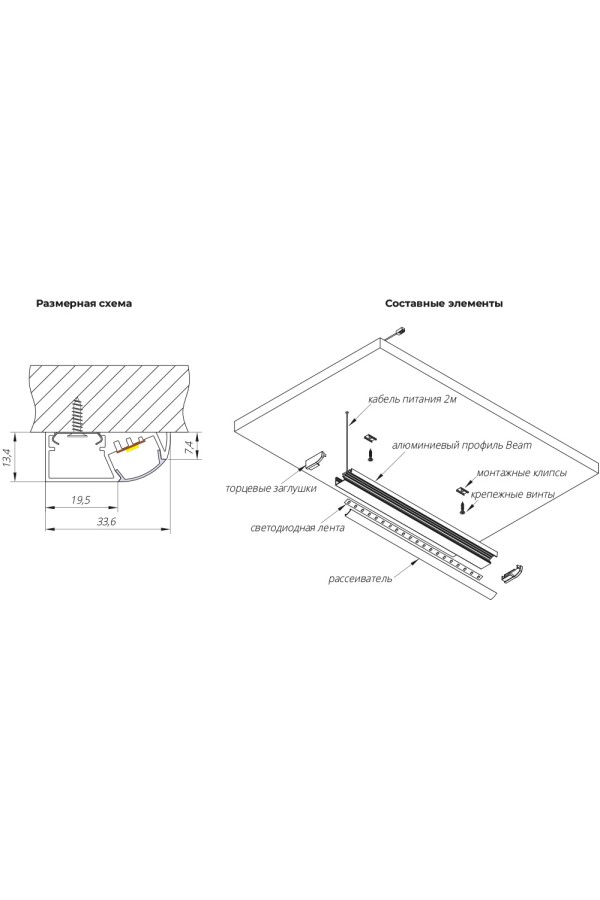 Размерная схема

13,4

7,4

19,5

33,6

Составные элементы

кабель питания 2м

алюминиевый профиль Beam

монтажные клипсы

крепежные винты

торцевые заглушки

светодиодная лента

рассеиватель