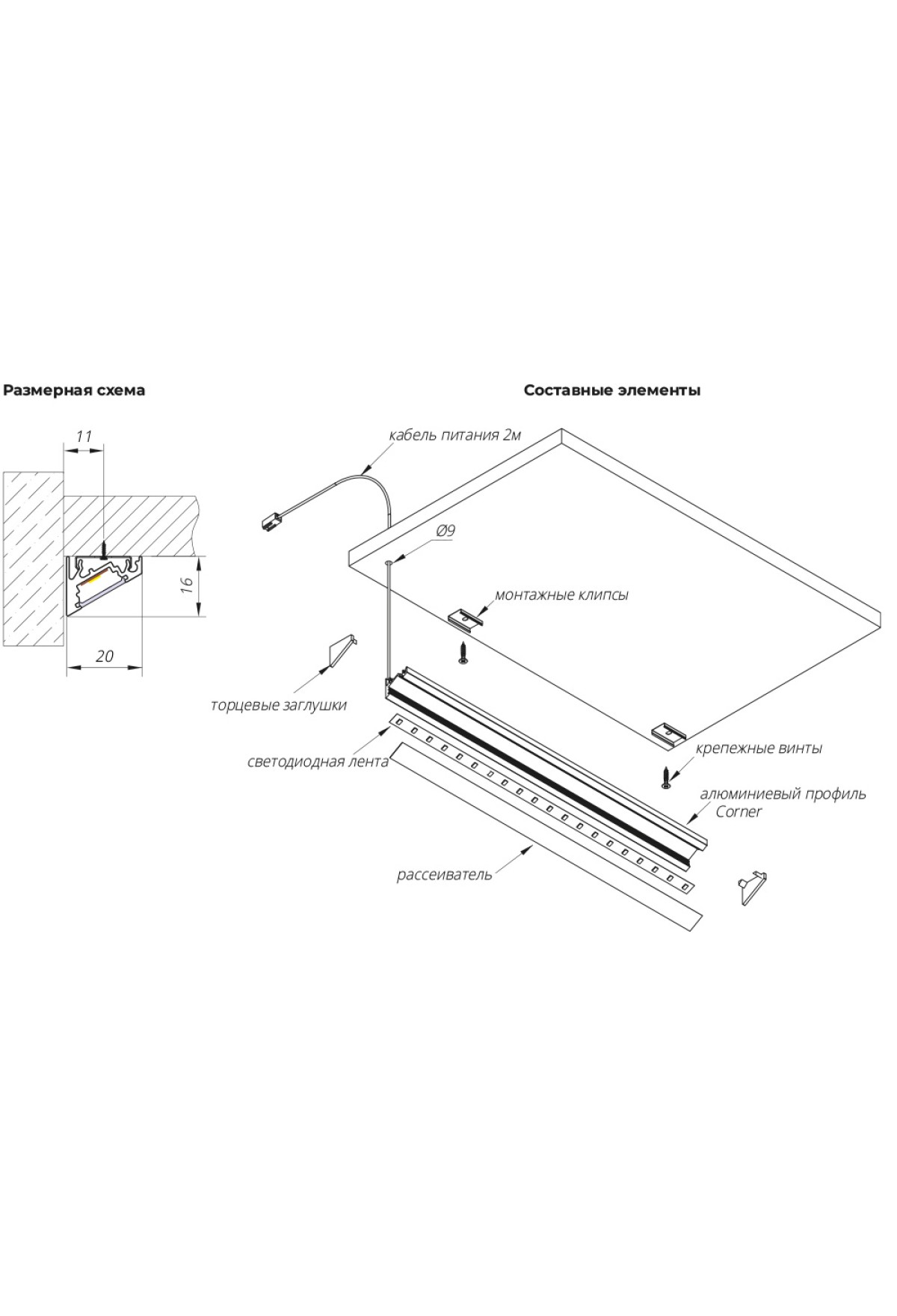 Размерная схема

11

16

20

Составные элементы

кабель питания 2м

Ø9

монтажные клипсы

торцевые заглушки

светодиодная лента

крепежные винты

алюминиевый профиль Corner

рассеиватель