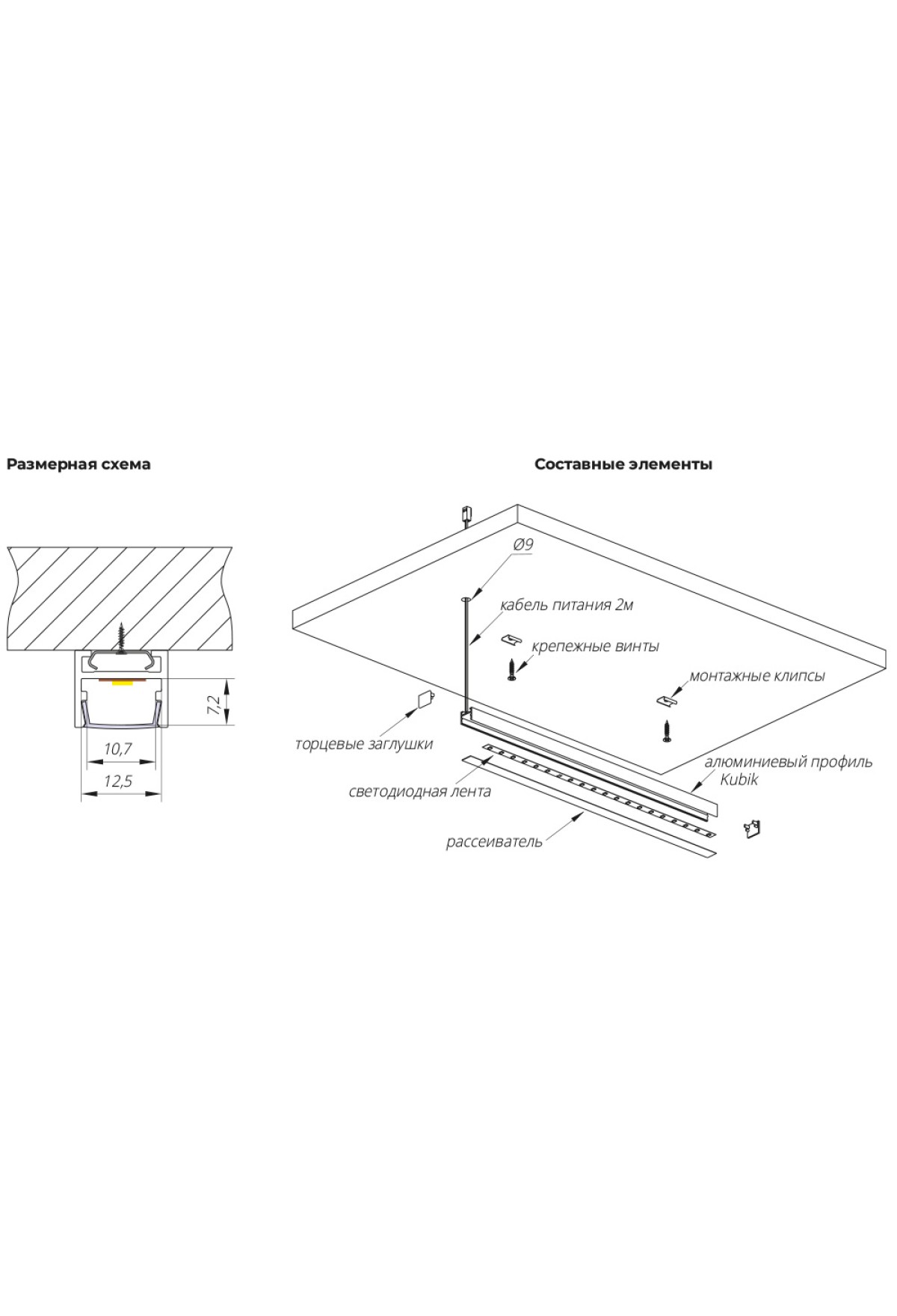 Размерная схема

7,2

10,7

12,5

Составные элементы

Ø9

кабель питания 2м

крепежные винты

монтажные клипсы

торцевые заглушки

алюминиевый профиль Kubik

светодиодная лента

рассеиватель