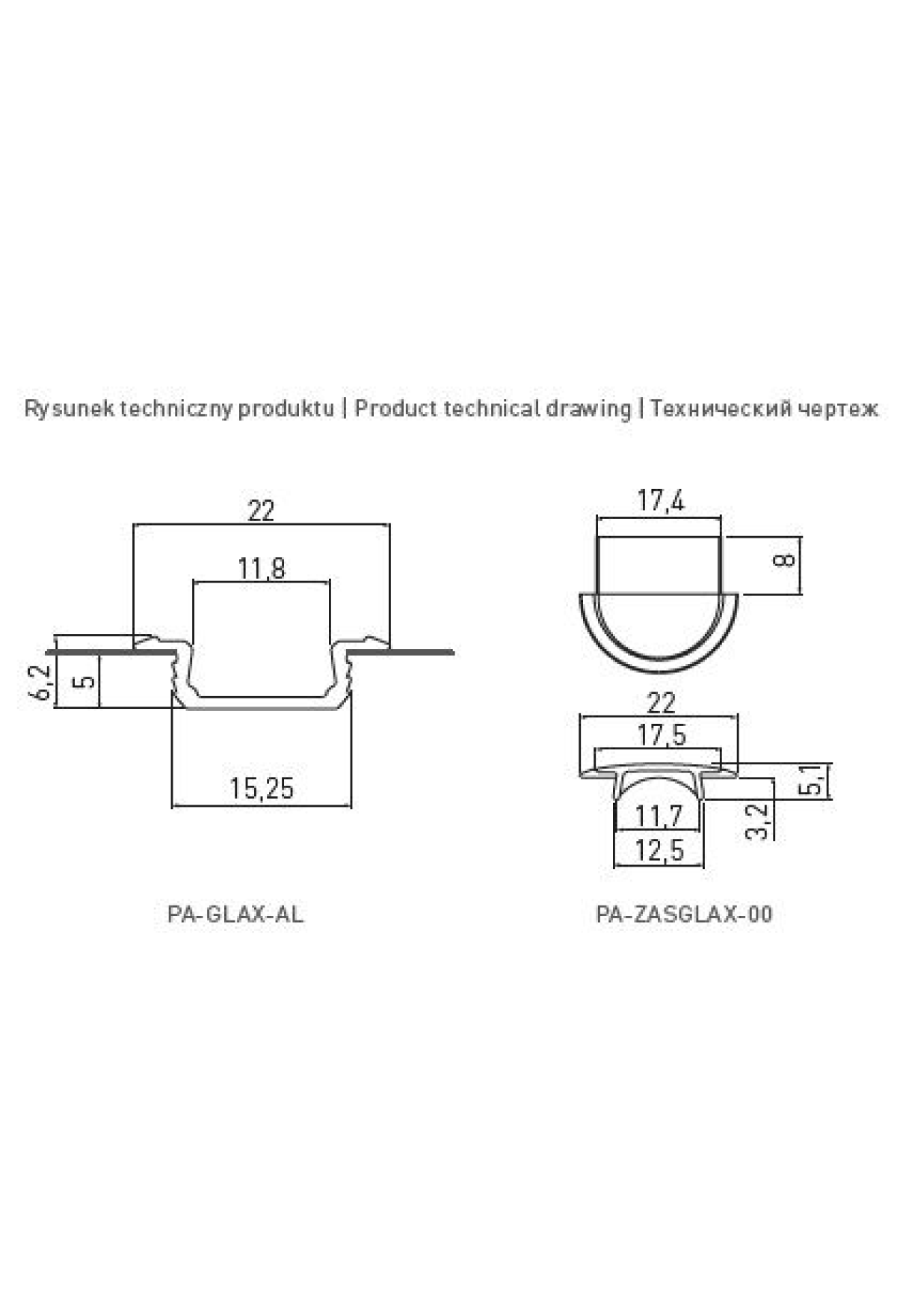 Rysunek techniczny produktu | Product technical drawing | Технический чертеж

22

11,8

6,2

5

15,25

PA-GLAX-AL

17,4

8

22

17,5

5,1

3,2

11,7

12,5

PA-ZASGLAX-00