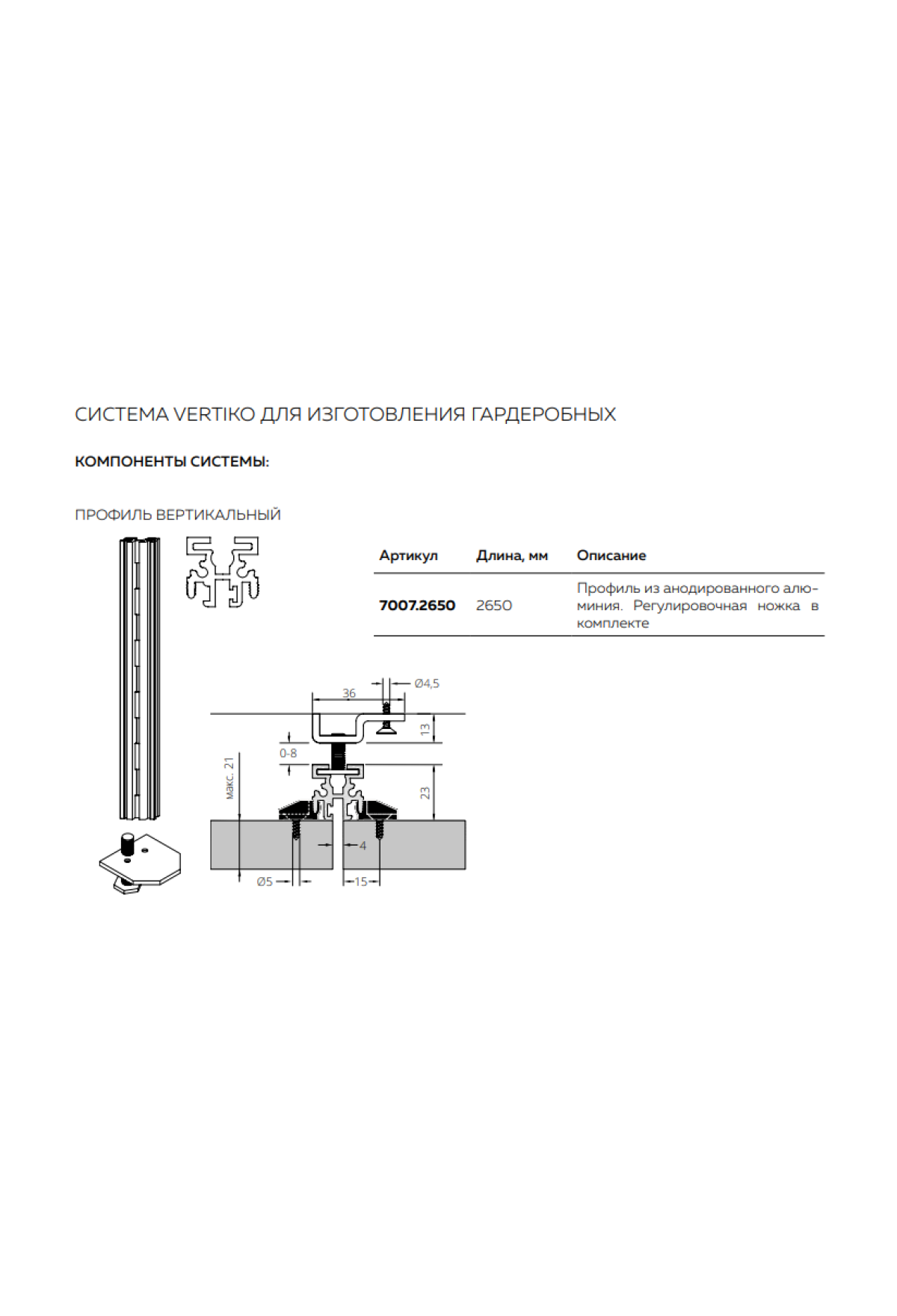 СИСТЕМА VERTIKO ДЛЯ ИЗГОТОВЛЕНИЯ ГАРДЕРОБНЫХ

КОМПОНЕНТЫ СИСТЕМЫ:

ПРОФИЛЬ ВЕРТИКАЛЬНЫЙ

| Артикул | Длина, мм | Описание |
|---|---|---|
| 7007.2650 | 2650 | Профиль из анодированного алюминия. Регулировочная ножка в комплекте |

36
Ø4,5
13
0-8
23
макс. 21
4
Ø5
15