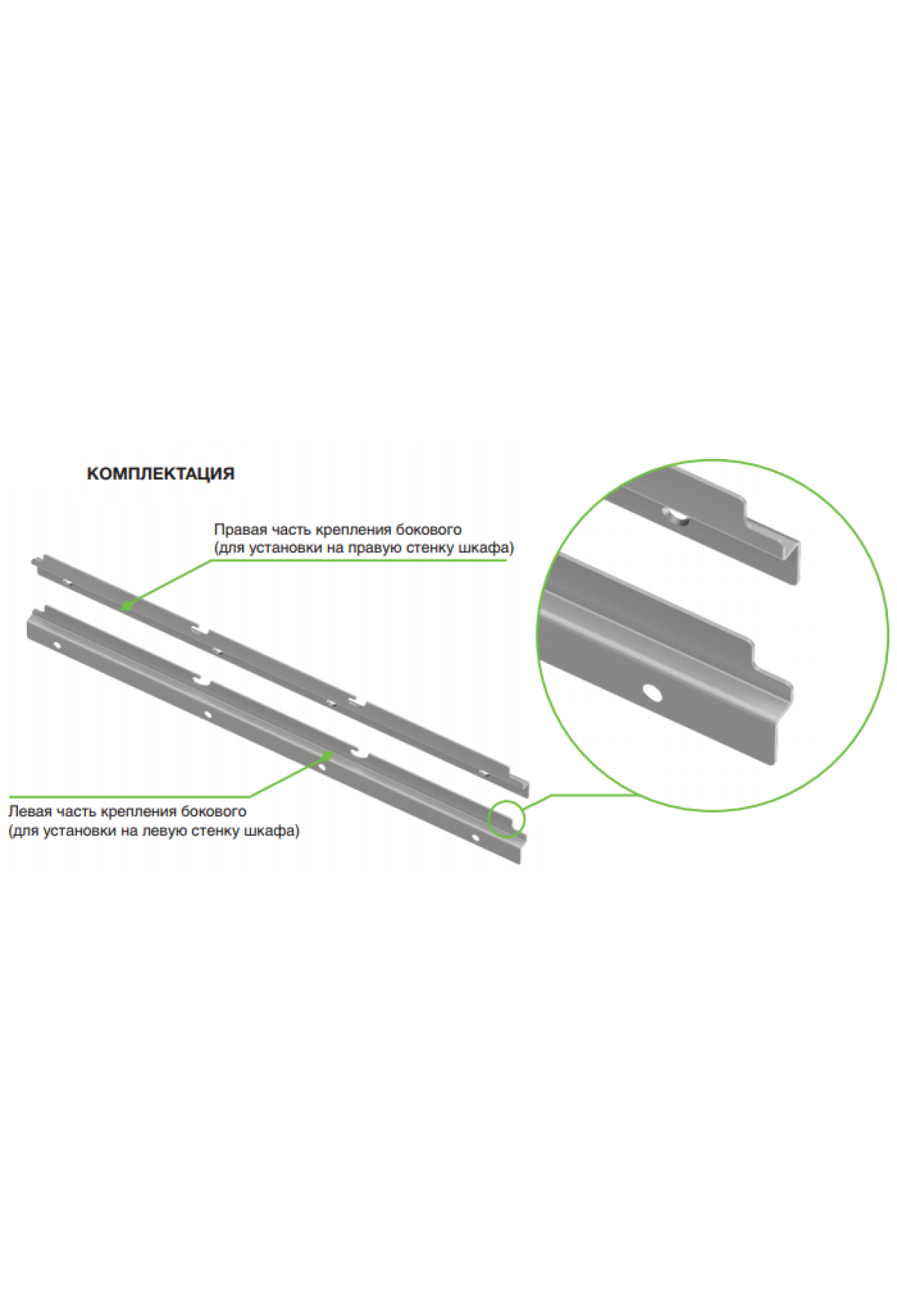 КОМПЛЕКТАЦИЯ

Правая часть крепления бокового (для установки на правую стенку шкафа)

Левая часть крепления бокового (для установки на левую стенку шкафа)