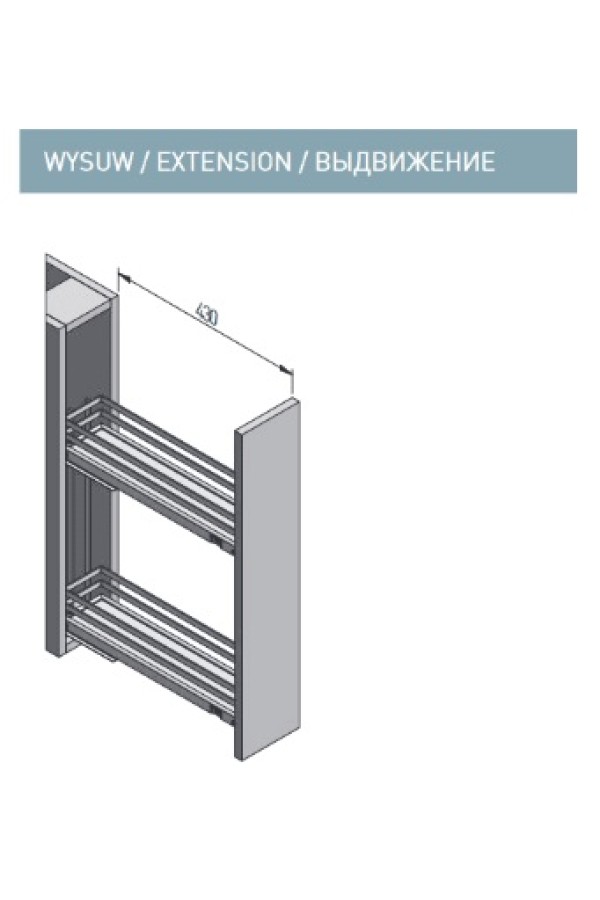 WYSUW / EXTENSION / ВЫДВИЖЕНИЕ

430