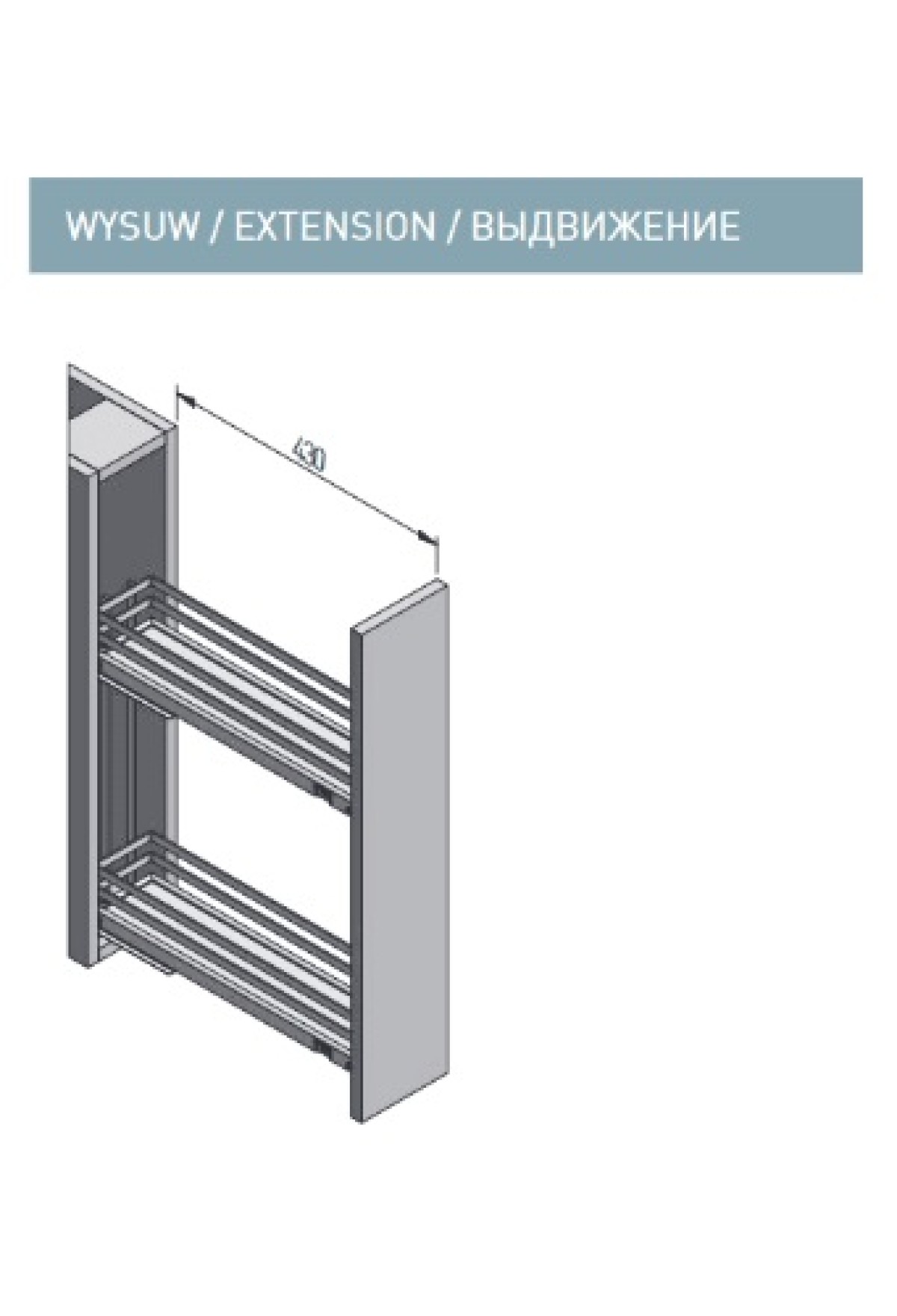 WYSUW / EXTENSION / ВЫДВИЖЕНИЕ

430