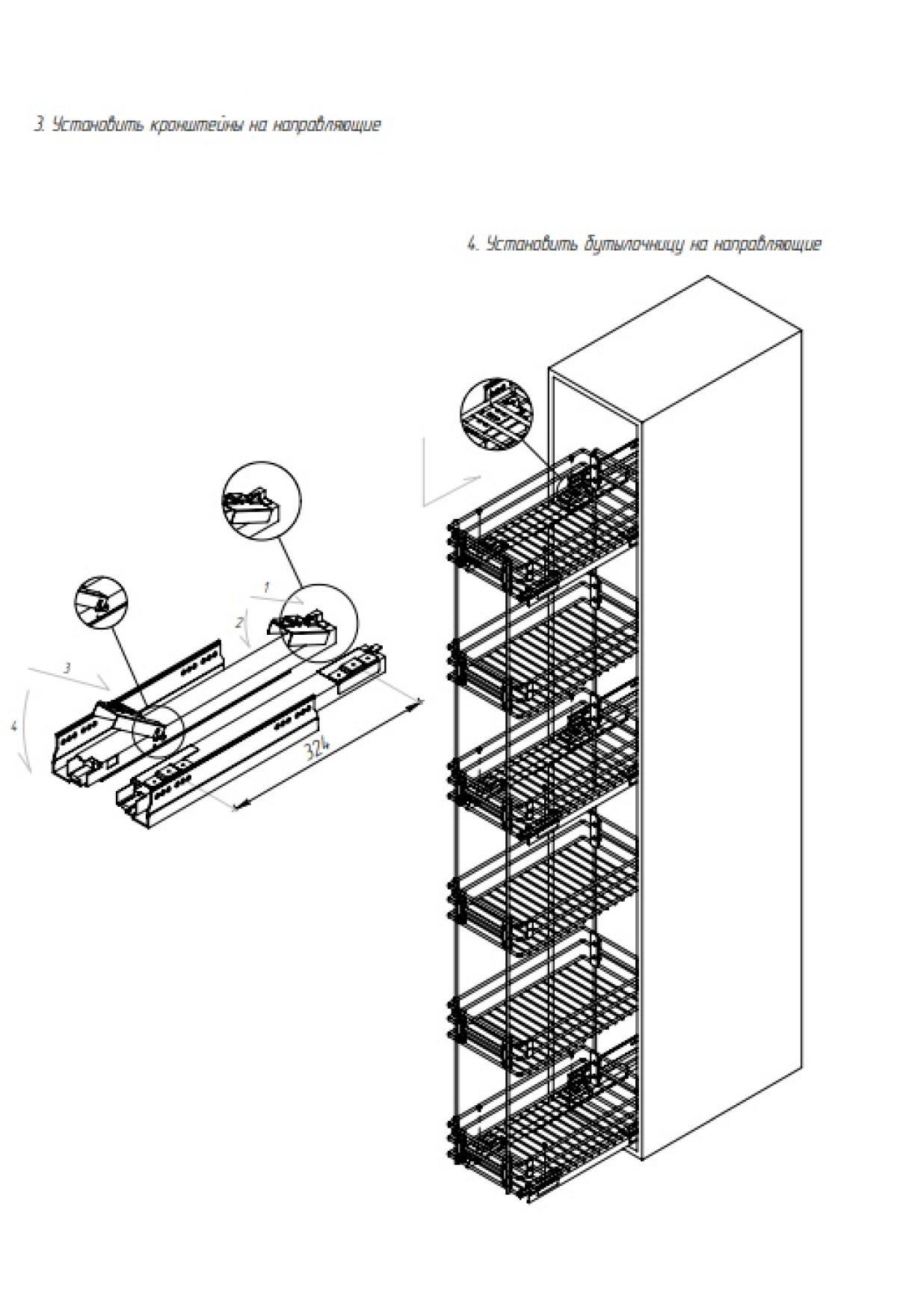 3. Установить кронштейны на направляющие

4. Установить бутылочницу на направляющие

1

2

3

4

324