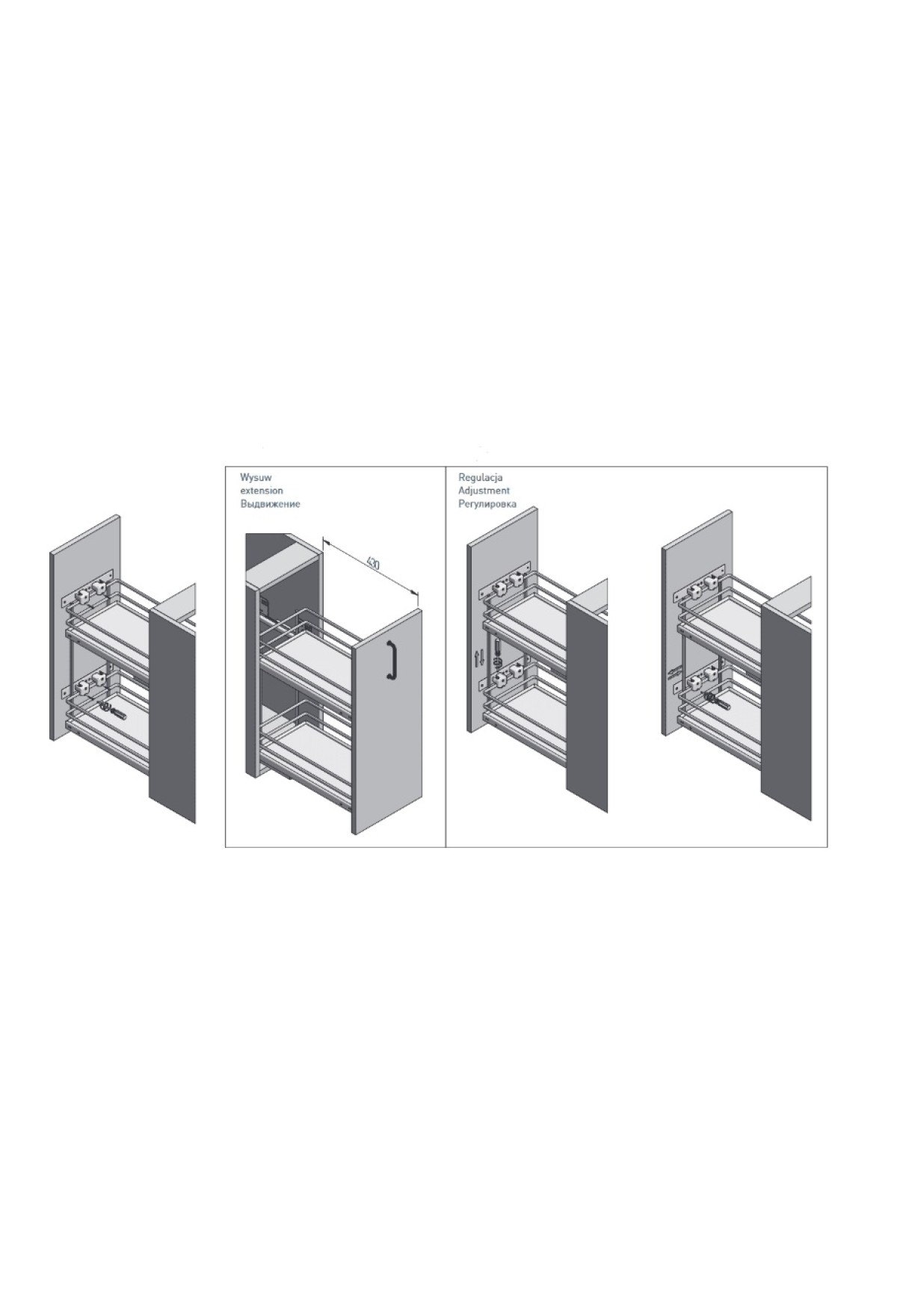 Wysuw
extension
Выдвижение

430

Regulacja
Adjustment
Регулировка