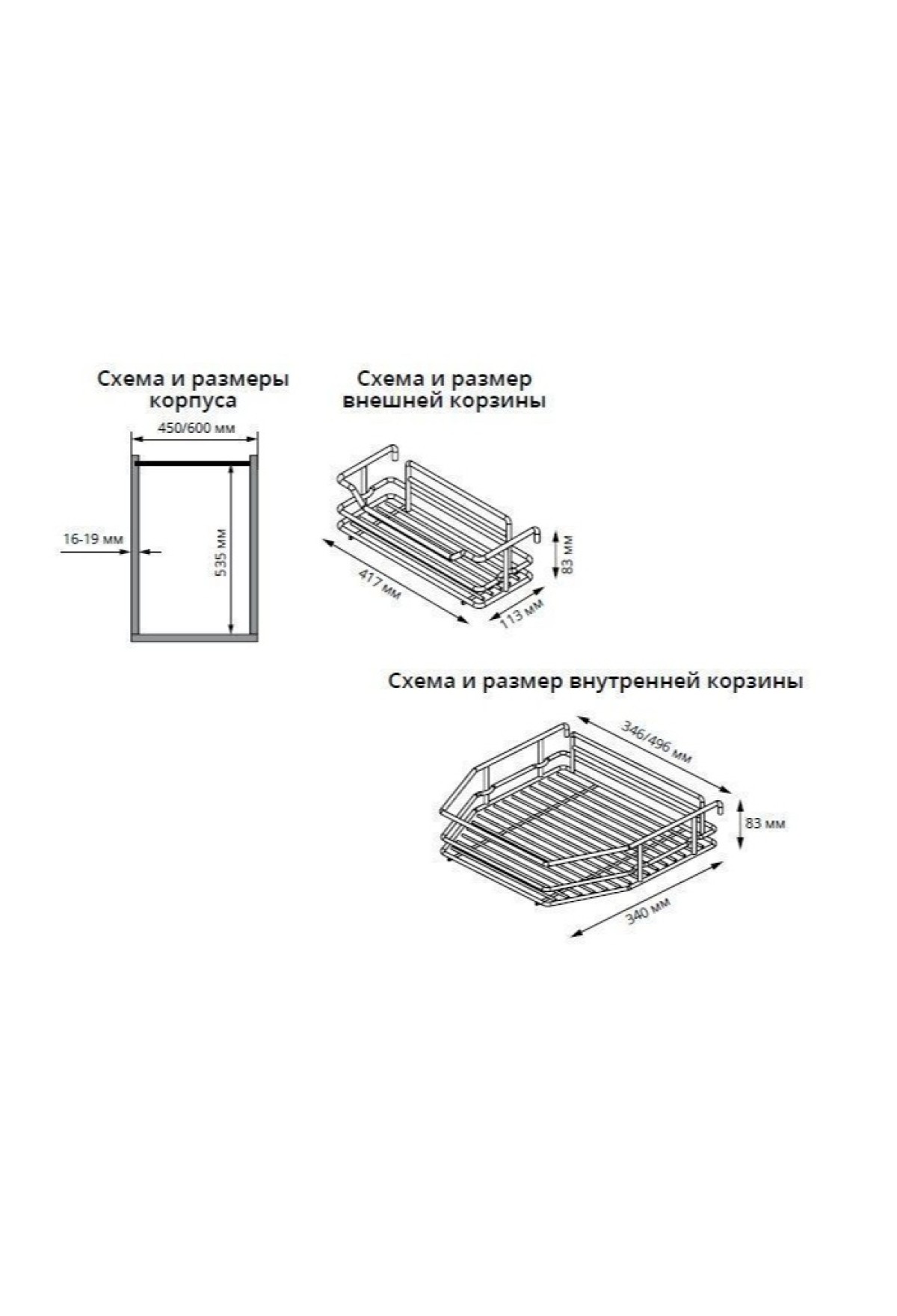 Схема и размеры корпуса

450/600 мм

16-19 мм

535 мм

Схема и размер внешней корзины

417 мм

113 мм

83 мм

Схема и размер внутренней корзины

346/496 мм

83 мм

340 мм