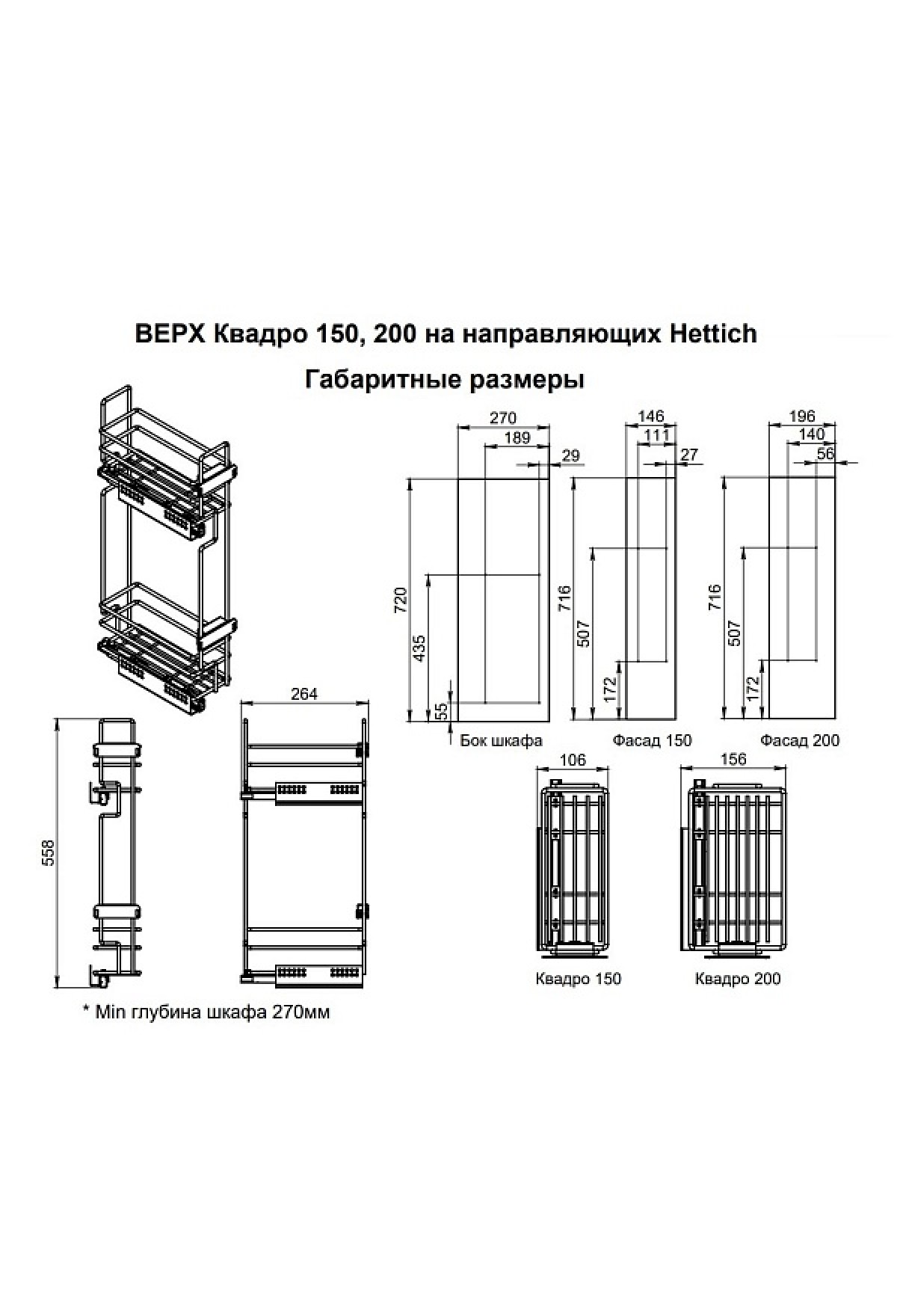 ВЕРХ Квадро 150, 200 на направляющих Hettich

Габаритные размеры

270
189
29
720
435
55
Бок шкафа

146
111
27
716
507
172
Фасад 150

196
140
56
716
507
172
Фасад 200

264

558

106
Квадро 150

156
Квадро 200

* Min глубина шкафа 270мм