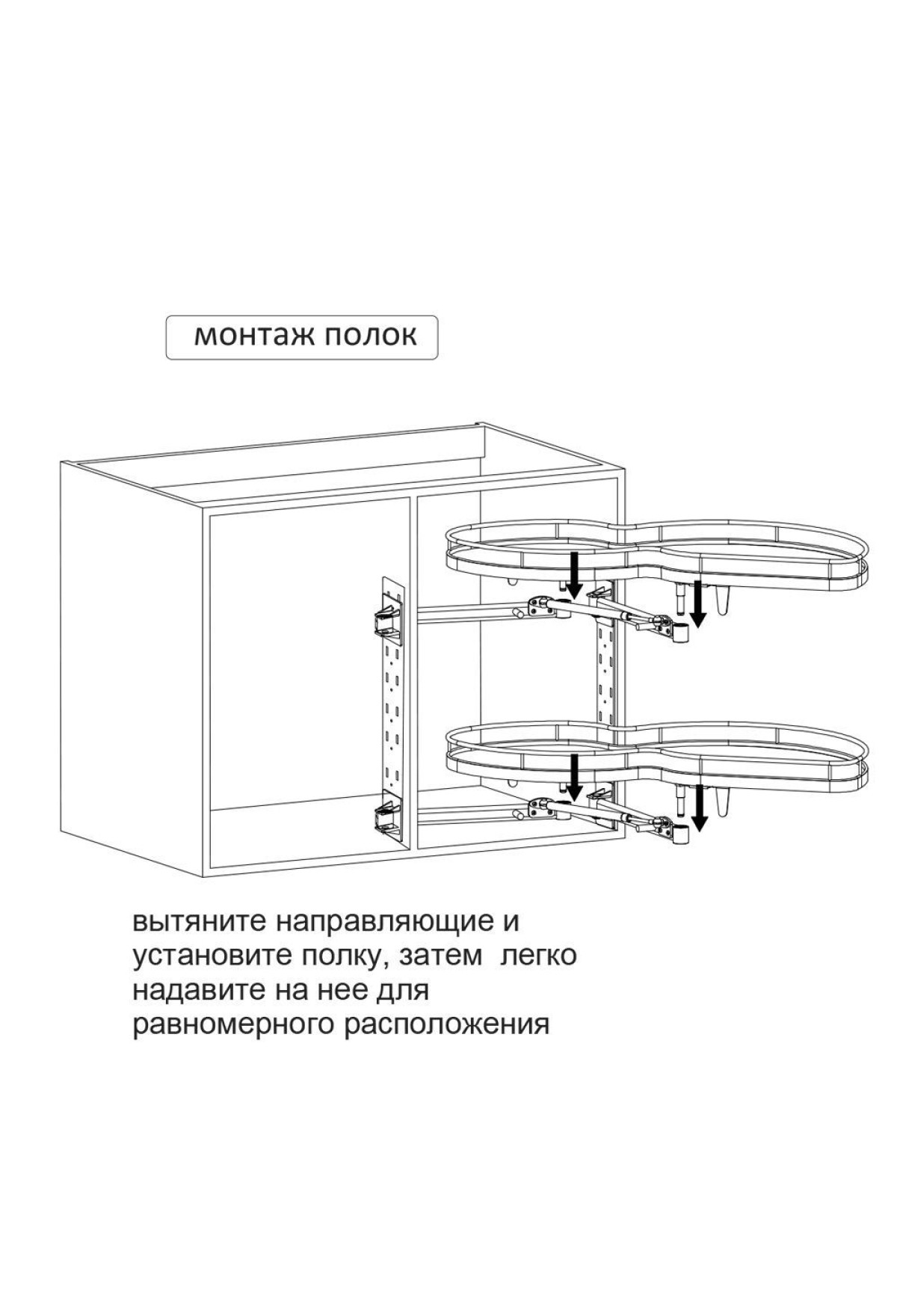 монтаж полок

вытяните направляющие и установите полку, затем легко надавите на нее для равномерного расположения