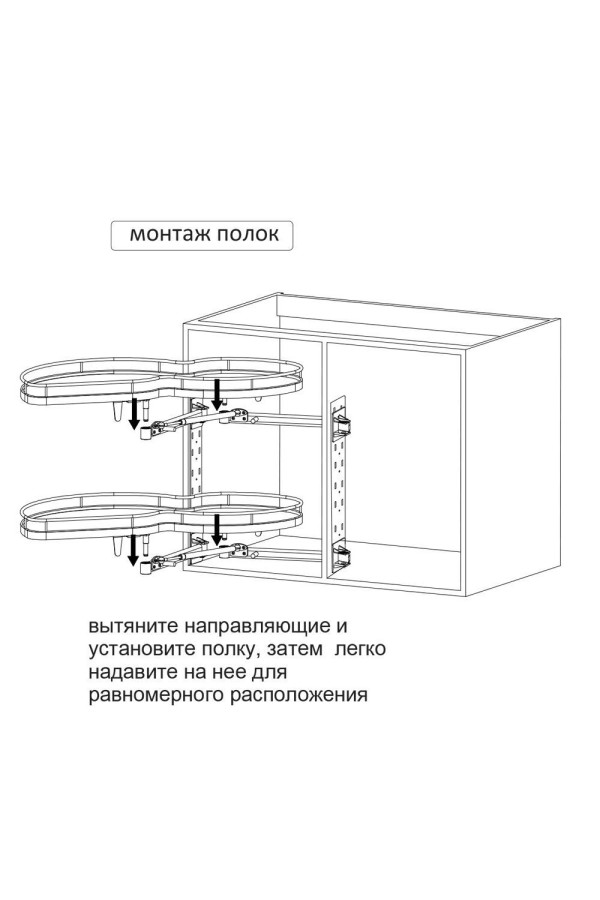 монтаж полок

вытяните направляющие и установите полку, затем  легко надавите на нее для равномерного расположения