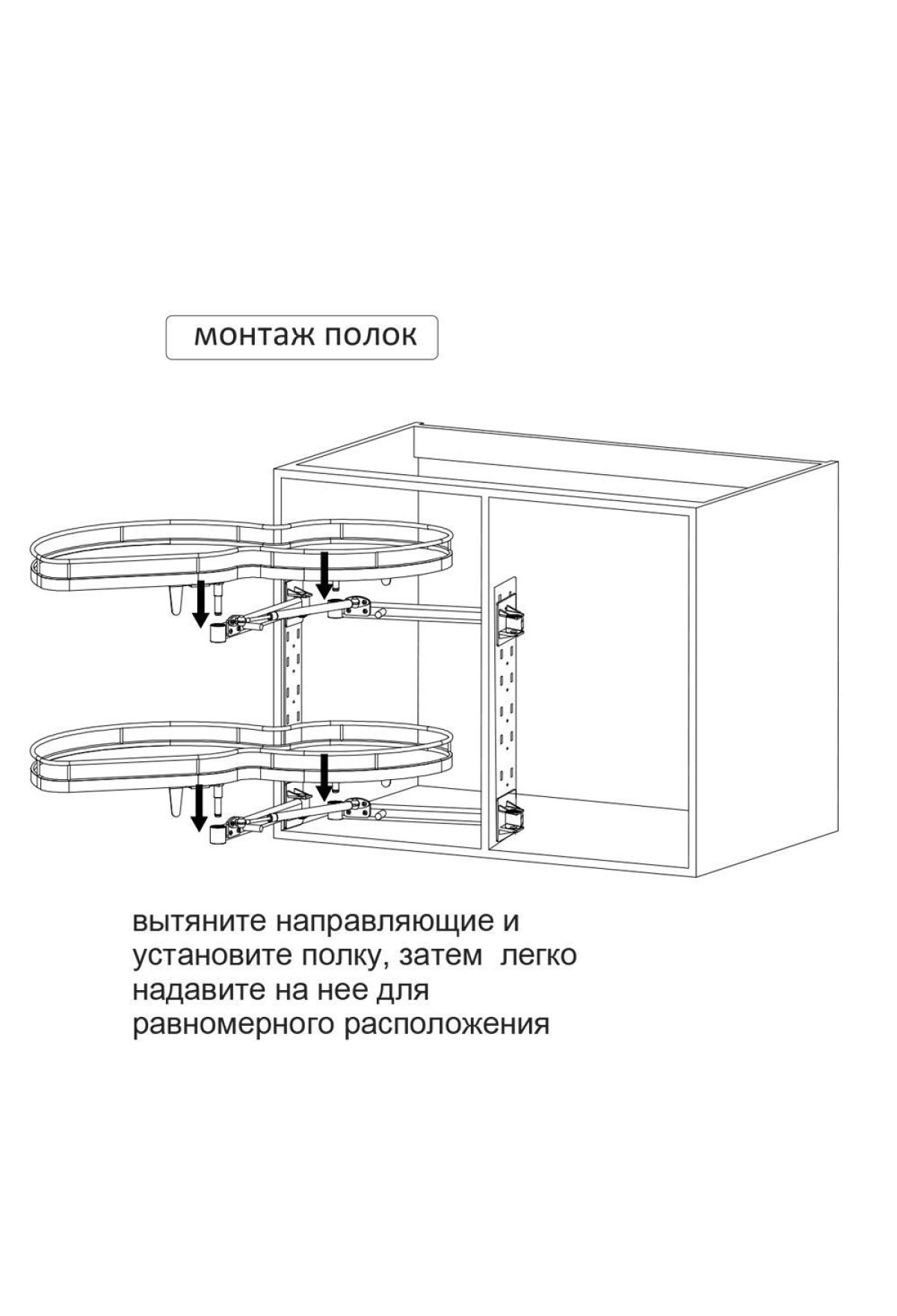 монтаж полок

вытяните направляющие и установите полку, затем легко надавите на нее для равномерного расположения