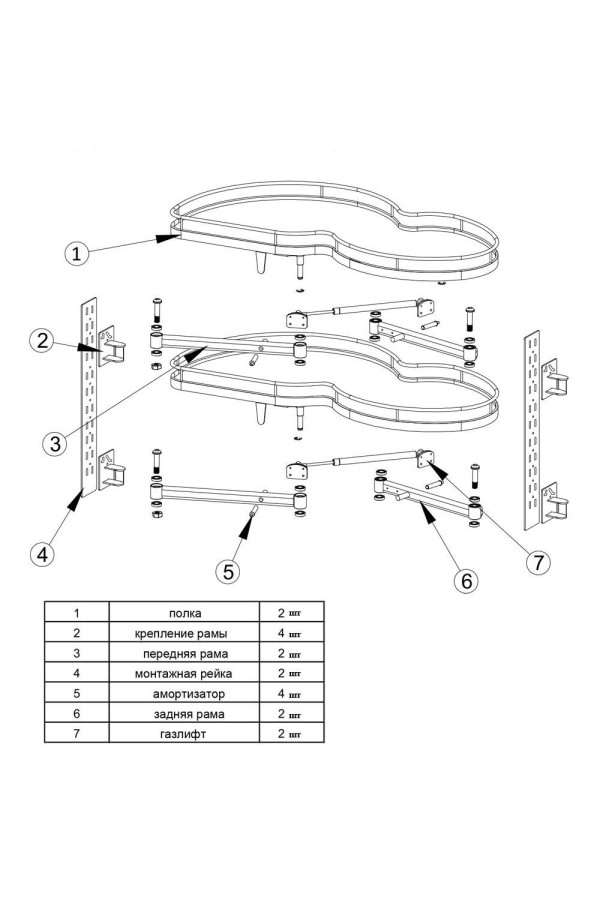 1

2

3

4

5

6

7

| 1 | полка | 2 шт |
|---|---|---|
| 2 | крепление рамы | 4 шт |
| 3 | передняя рама | 2 шт |
| 4 | монтажная рейка | 2 шт |
| 5 | амортизатор | 4 шт |
| 6 | задняя рама | 2 шт |
| 7 | газлифт | 2 шт |