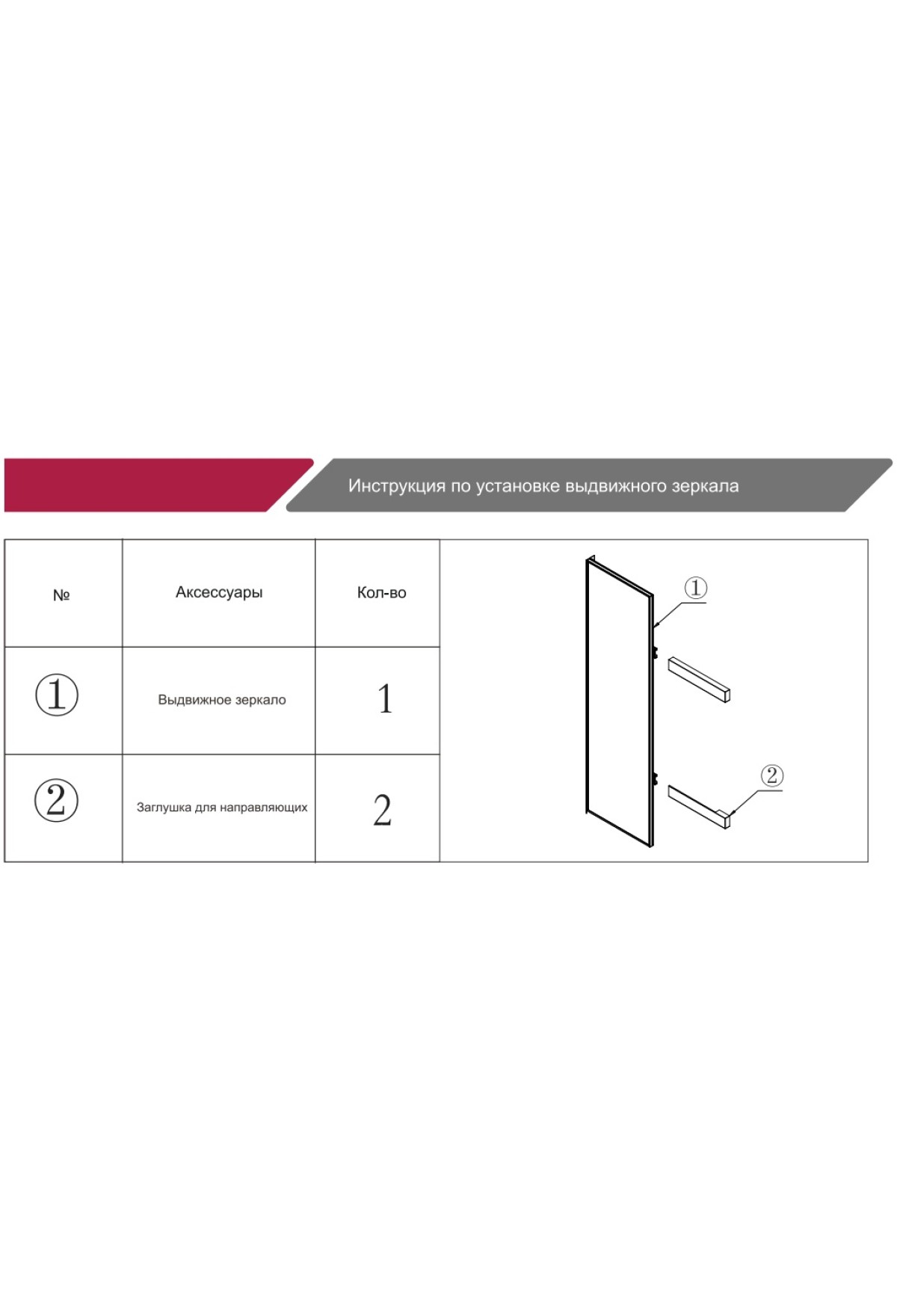 Инструкция по установке выдвижного зеркала

| № | Аксессуары | Кол-во |
|---|---|---|
| ① | Выдвижное зеркало | 1 |
| ② | Заглушка для направляющих | 2 |

①

②