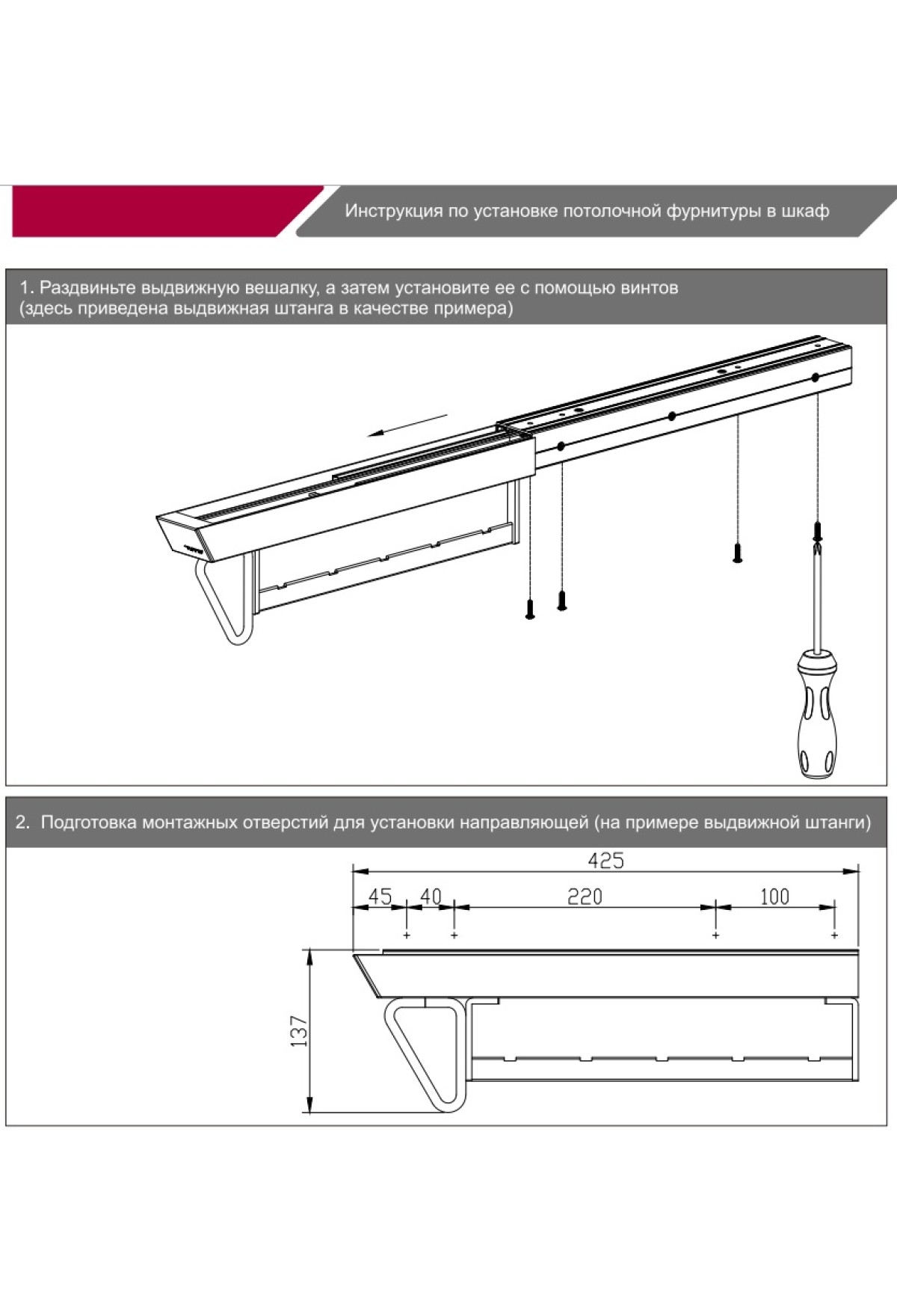 Инструкция по установке потолочной фурнитуры в шкаф

1. Раздвиньте выдвижную вешалку, а затем установите ее с помощью винтов (здесь приведена выдвижная штанга в качестве примера)

2. Подготовка монтажных отверстий для установки направляющей (на примере выдвижной штанги)

425

45

40

220

100

137