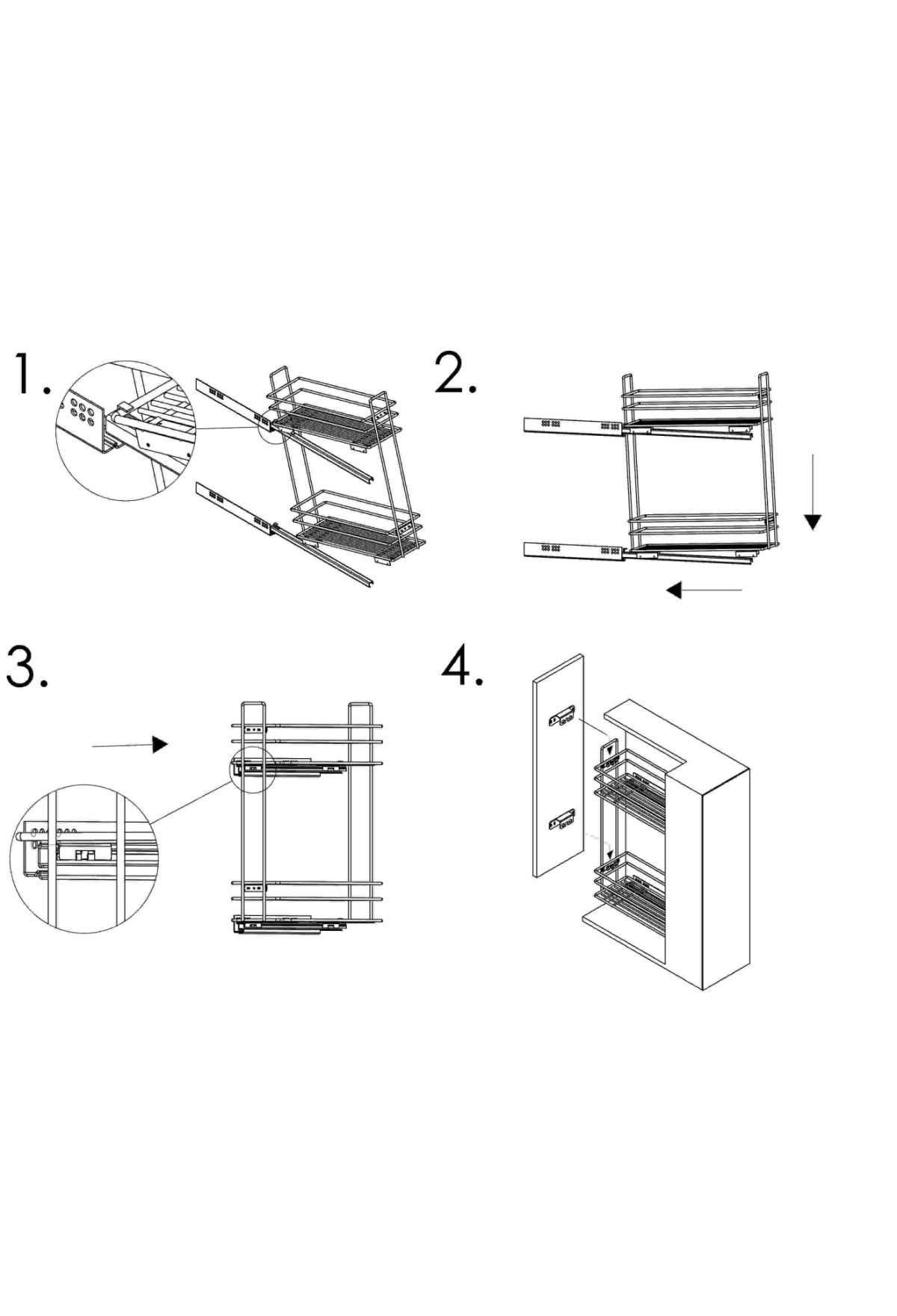 1.

2.

3.

4.