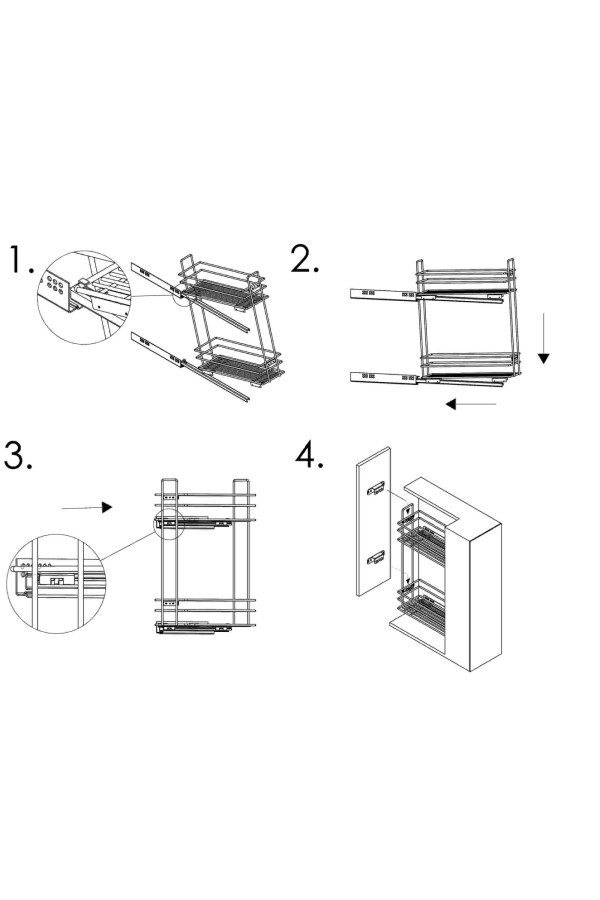 1.

2.

3.

4.