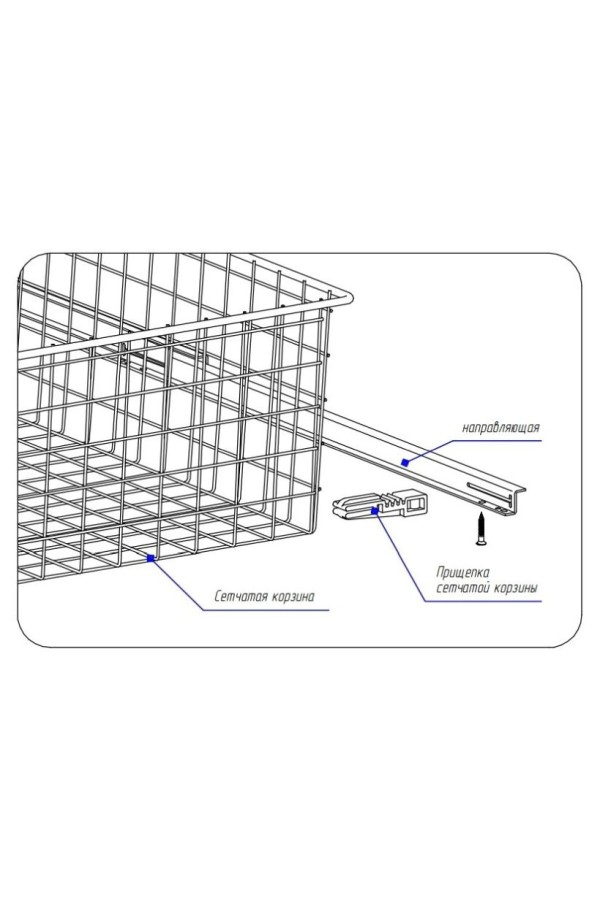 направляющая

Прищепка сетчатой корзины

Сетчатая корзина