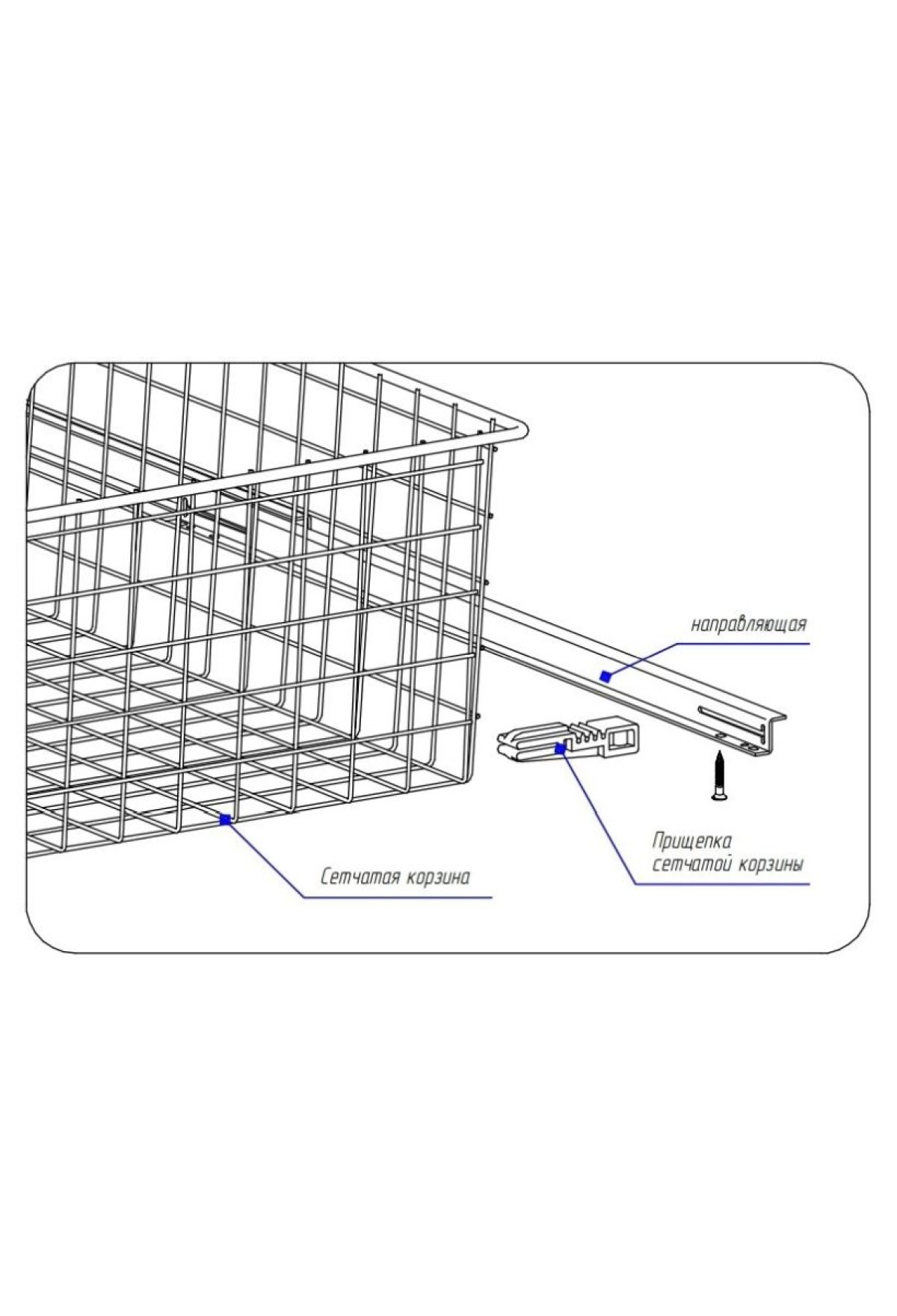 направляющая

Прищепка сетчатой корзины

Сетчатая корзина