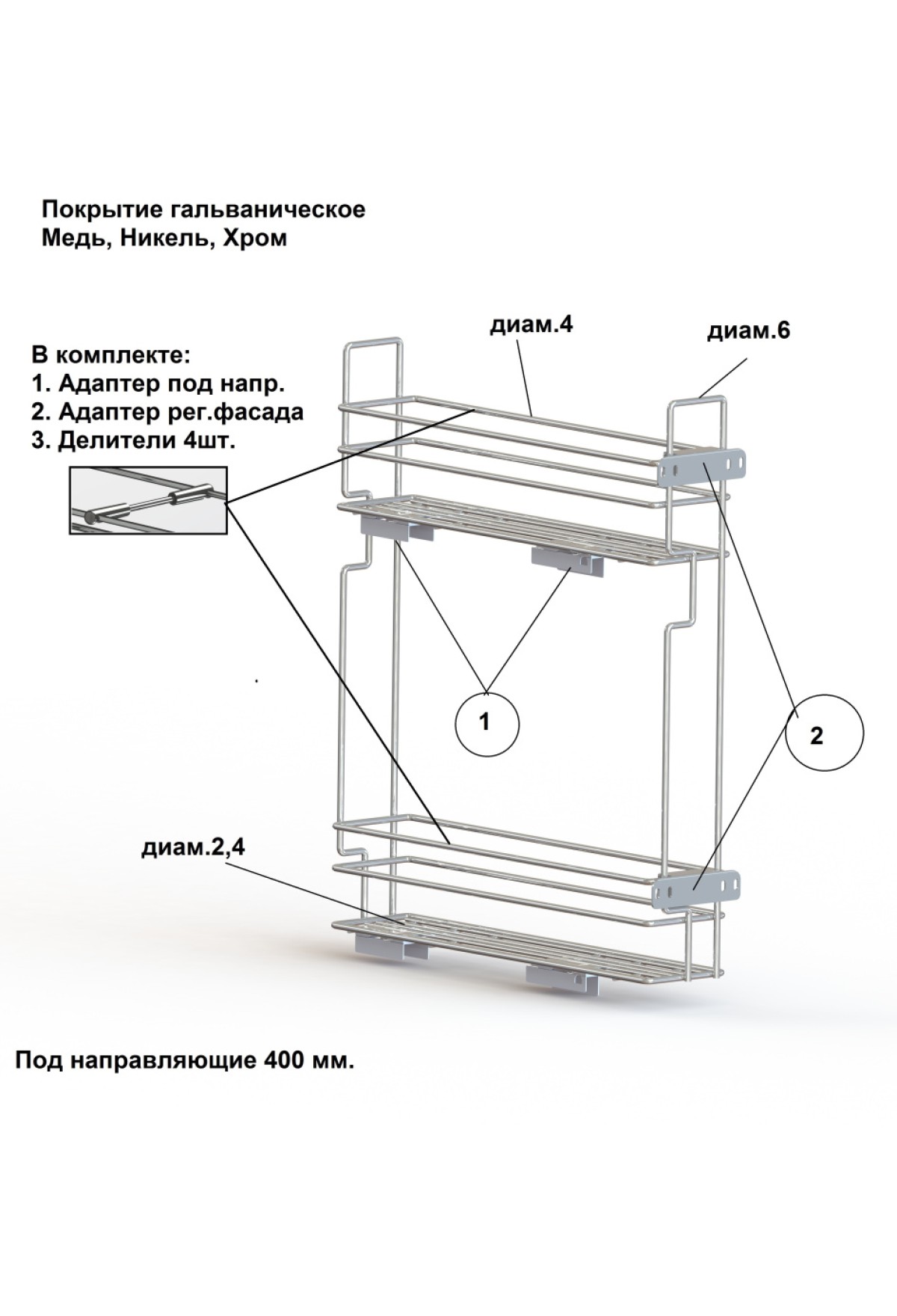 Покрытие гальваническое
Медь, Никель, Хром

В комплекте:
1. Адаптер под напр.
2. Адаптер рег.фасада
3. Делители 4шт.

диам.4

диам.6

1

2

диам.2,4

Под направляющие 400 мм.