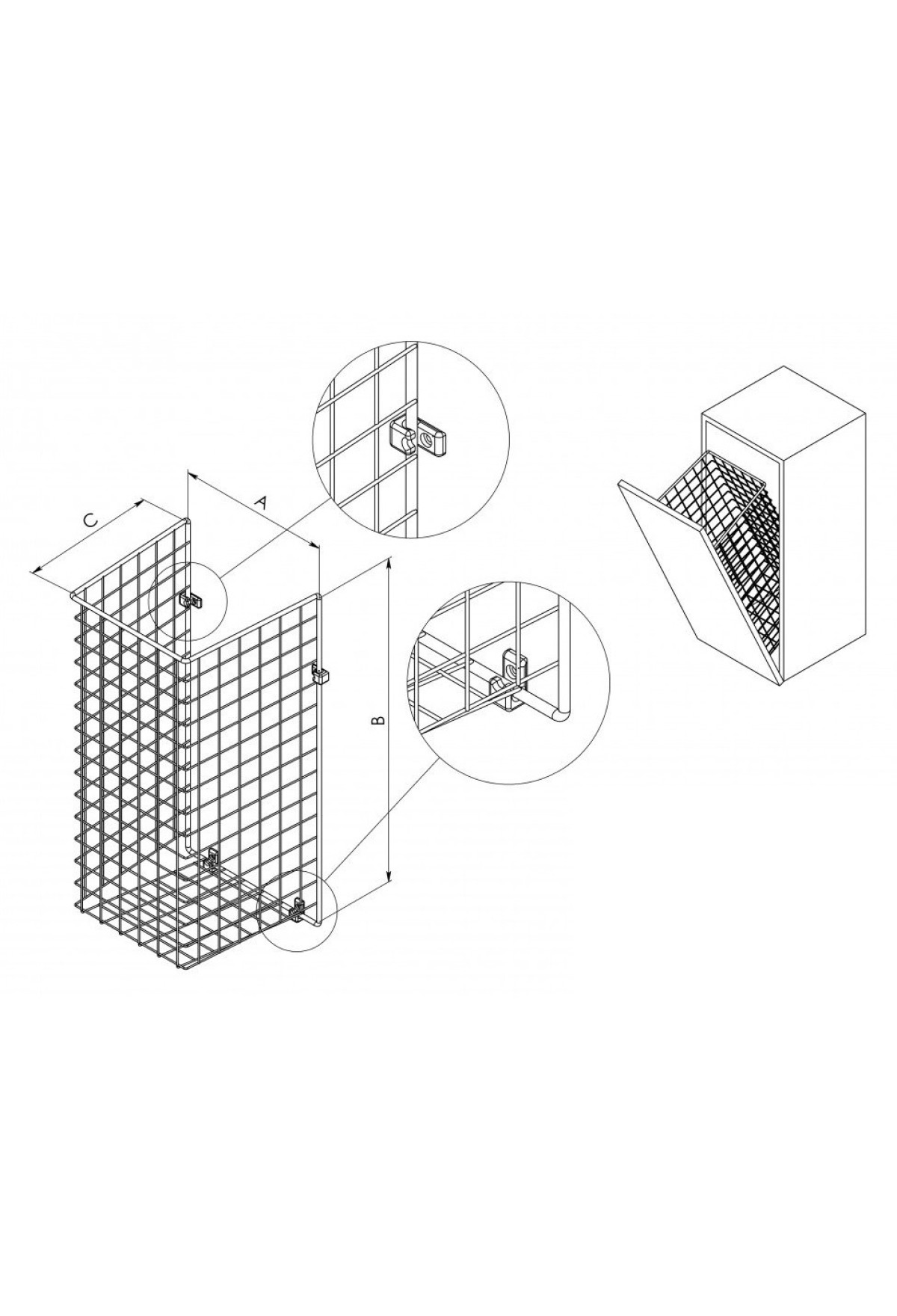 C
A
B