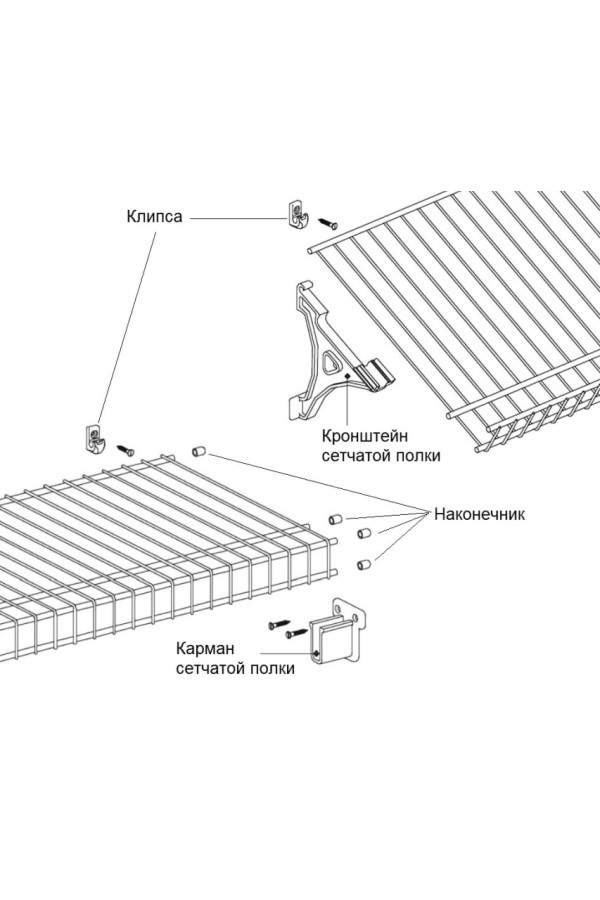 Клипса

Кронштейн сетчатой полки

Наконечник

Карман сетчатой полки