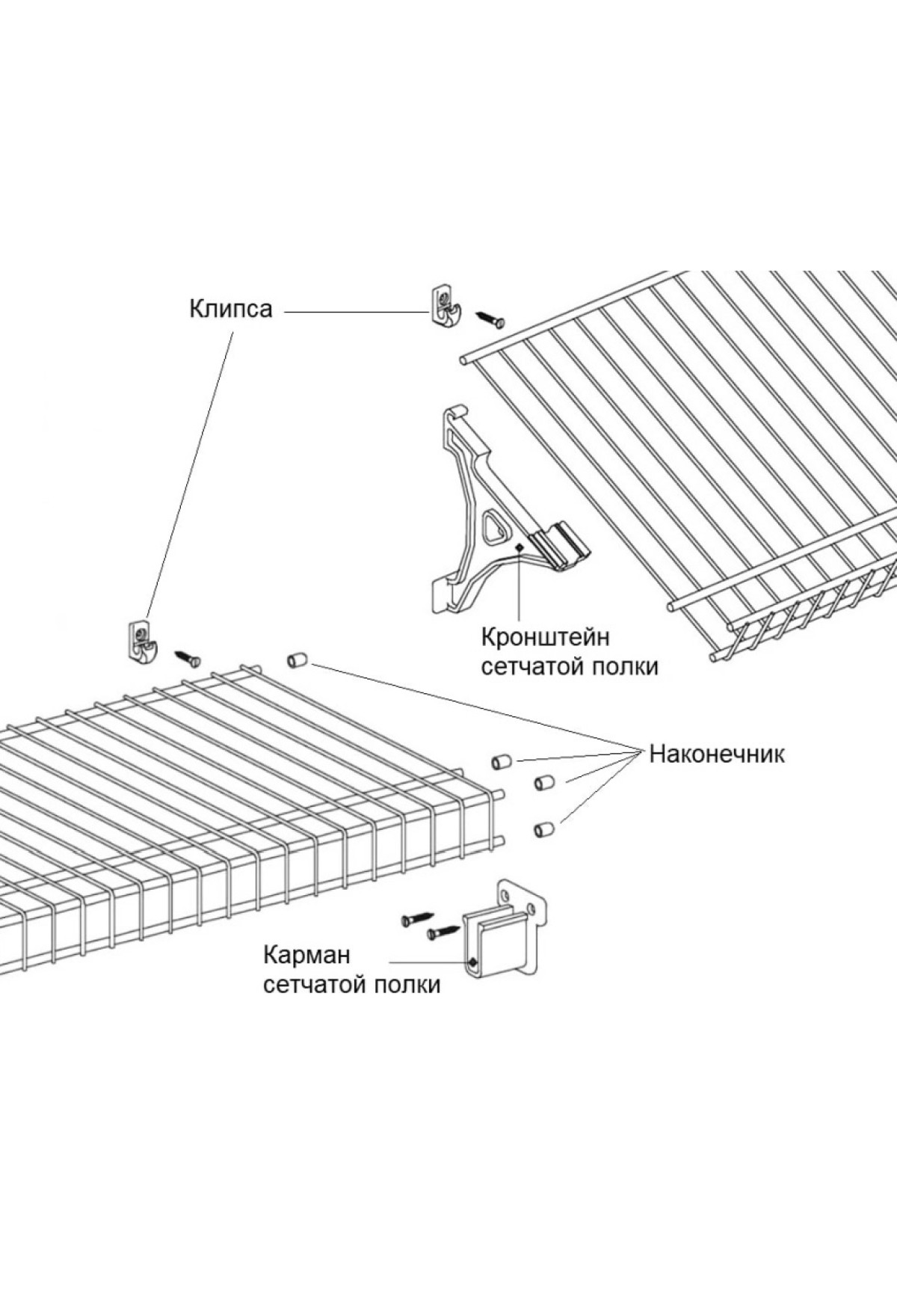 Клипса

Кронштейн сетчатой полки

Наконечник

Карман сетчатой полки