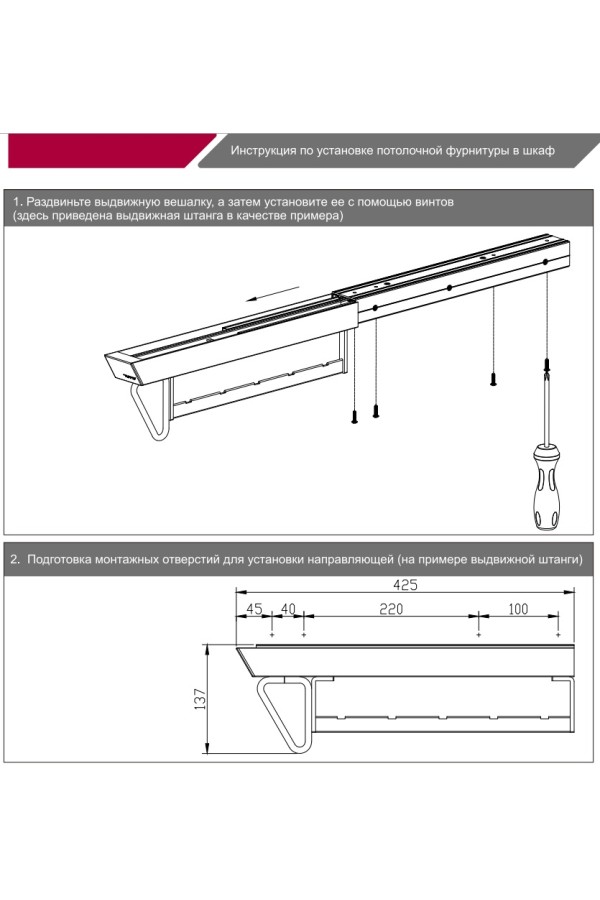 Инструкция по установке потолочной фурнитуры в шкаф

1. Раздвиньте выдвижную вешалку, а затем установите ее с помощью винтов
(здесь приведена выдвижная штанга в качестве примера)

2. Подготовка монтажных отверстий для установки направляющей (на примере выдвижной штанги)

425

45

40

220

100

137