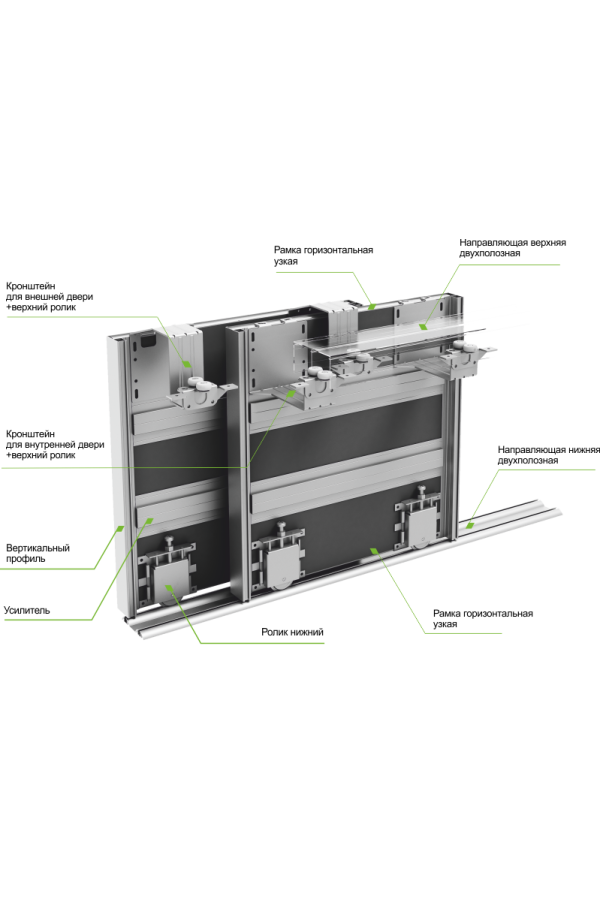 Рамка горизонтальная узкая

Направляющая верхняя двухполозная

Кронштейн для внешней двери +верхний ролик

Кронштейн для внутренней двери +верхний ролик

Направляющая нижняя двухполозная

Вертикальный профиль

Усилитель

Ролик нижний

Рамка горизонтальная узкая