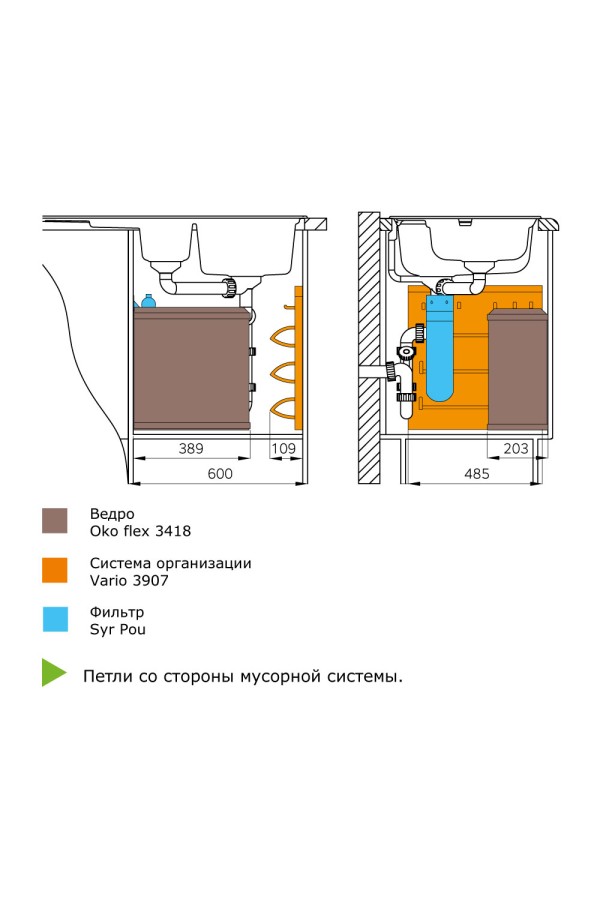 389
109
600
203
485

Ведро
Oko flex 3418

Система организации
Vario 3907

Фильтр
Syr Pou

Петли со стороны мусорной системы.