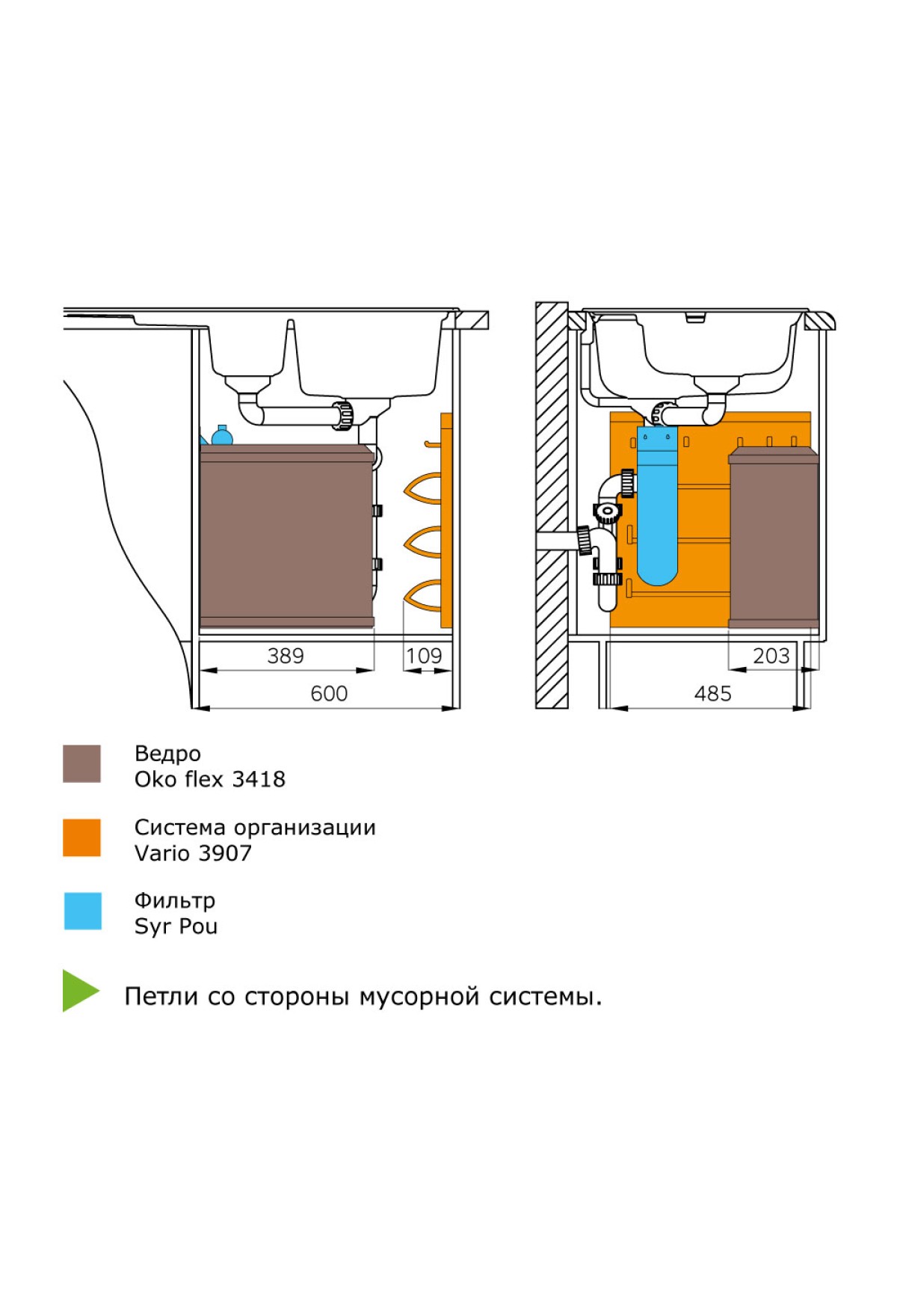 389
109
600
203
485

Ведро
Oko flex 3418

Система организации
Vario 3907

Фильтр
Syr Pou

Петли со стороны мусорной системы.