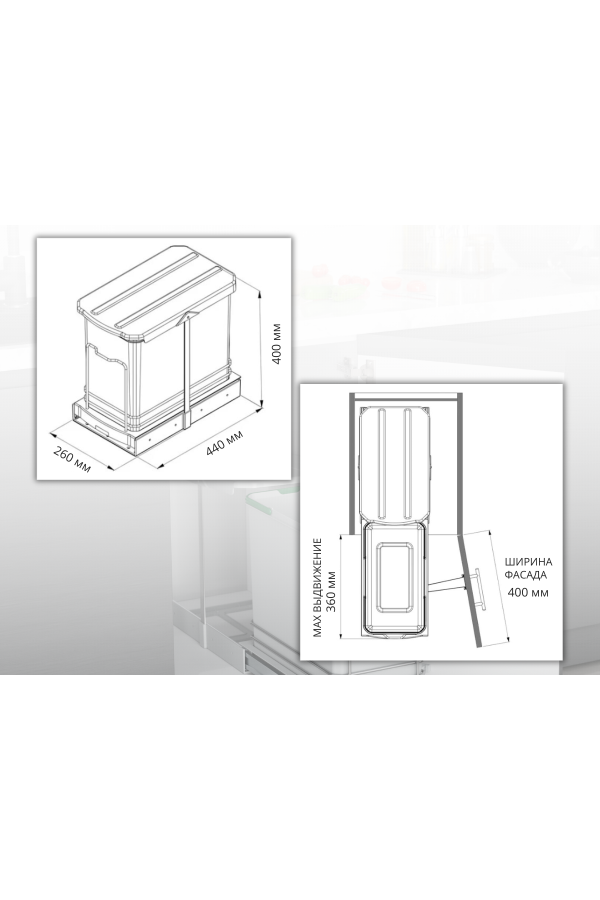 400 мм
260 мм
440 мм
MAX ВЫДВИЖЕНИЕ 360 мм
ШИРИНА ФАСАДА 400 мм