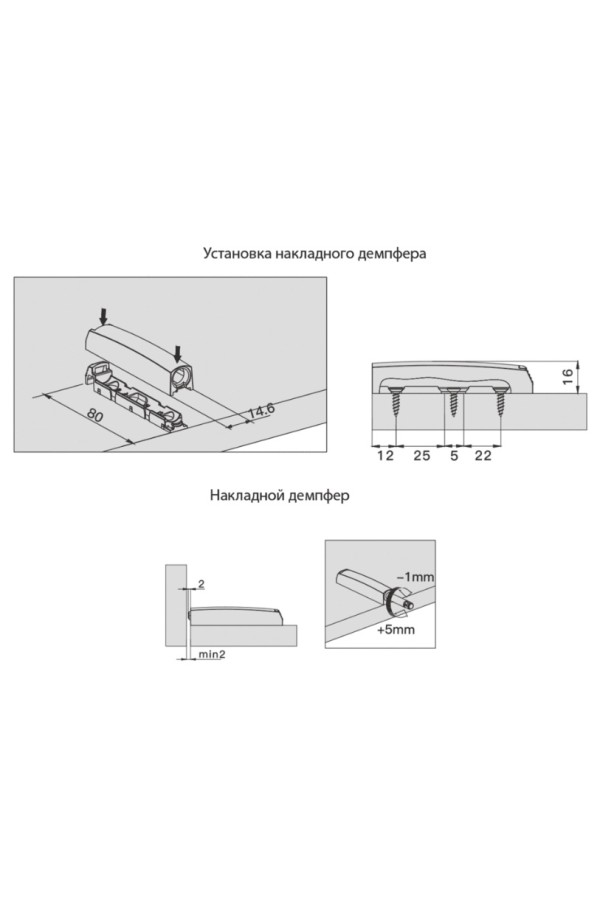 Установка накладного демпфера

80

14.6

16

12 25 5 22

Накладной демпфер

2

min2

−1mm

+5mm