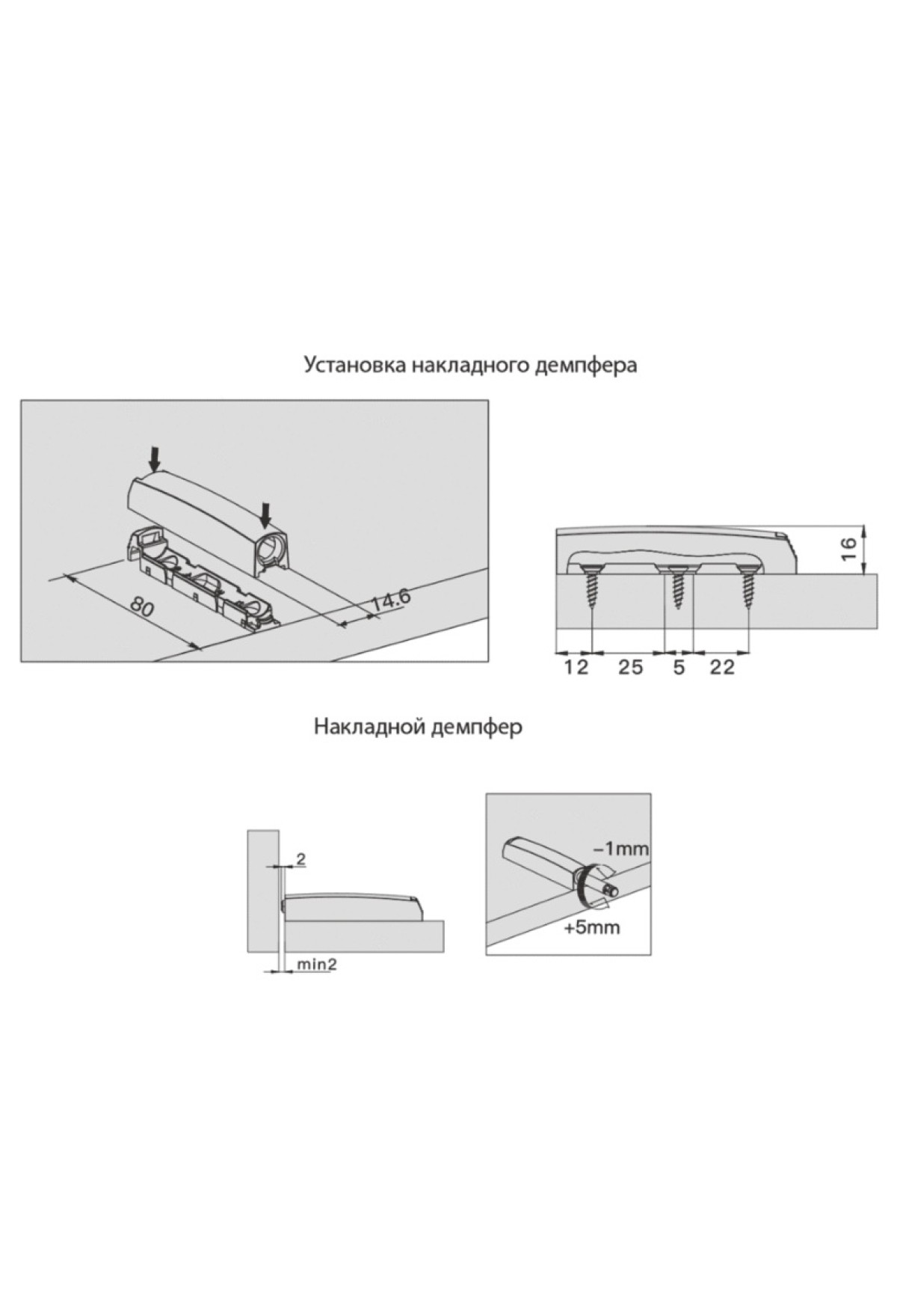 Установка накладного демпфера

80

14.6

16

12 25 5 22

Накладной демпфер

2

min2

−1mm

+5mm