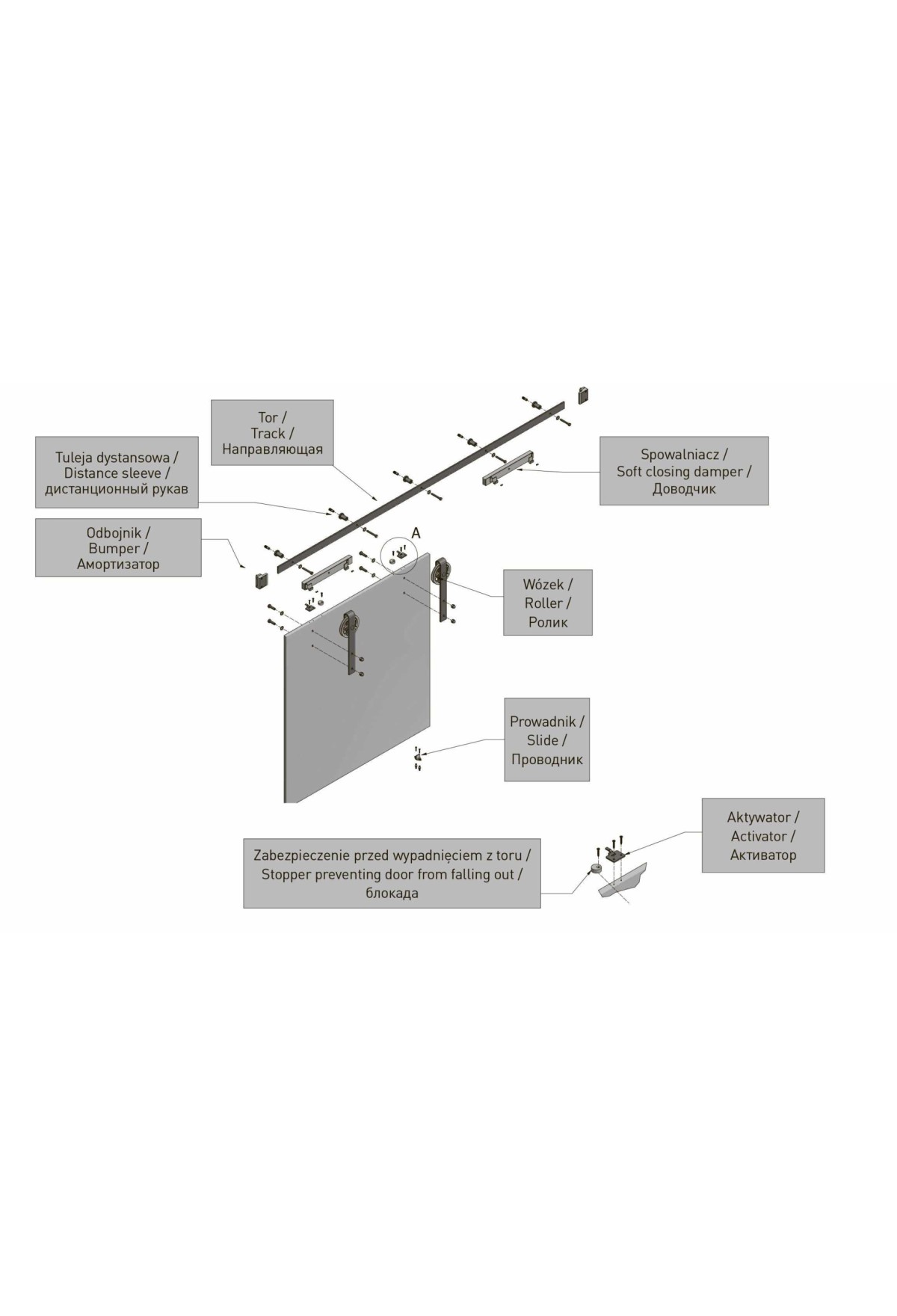 Tor /
Track /
Направляющая

Tuleja dystansowa /
Distance sleeve /
дистанционный рукав

Spowalniacz /
Soft closing damper /
Доводчик

Odbojnik /
Bumper /
Амортизатор

A

Wózek /
Roller /
Ролик

Prowadnik /
Slide /
Проводник

Aktywator /
Activator /
Активатор

Zabezpieczenie przed wypadnięciem z toru /
Stopper preventing door from falling out /
блокада