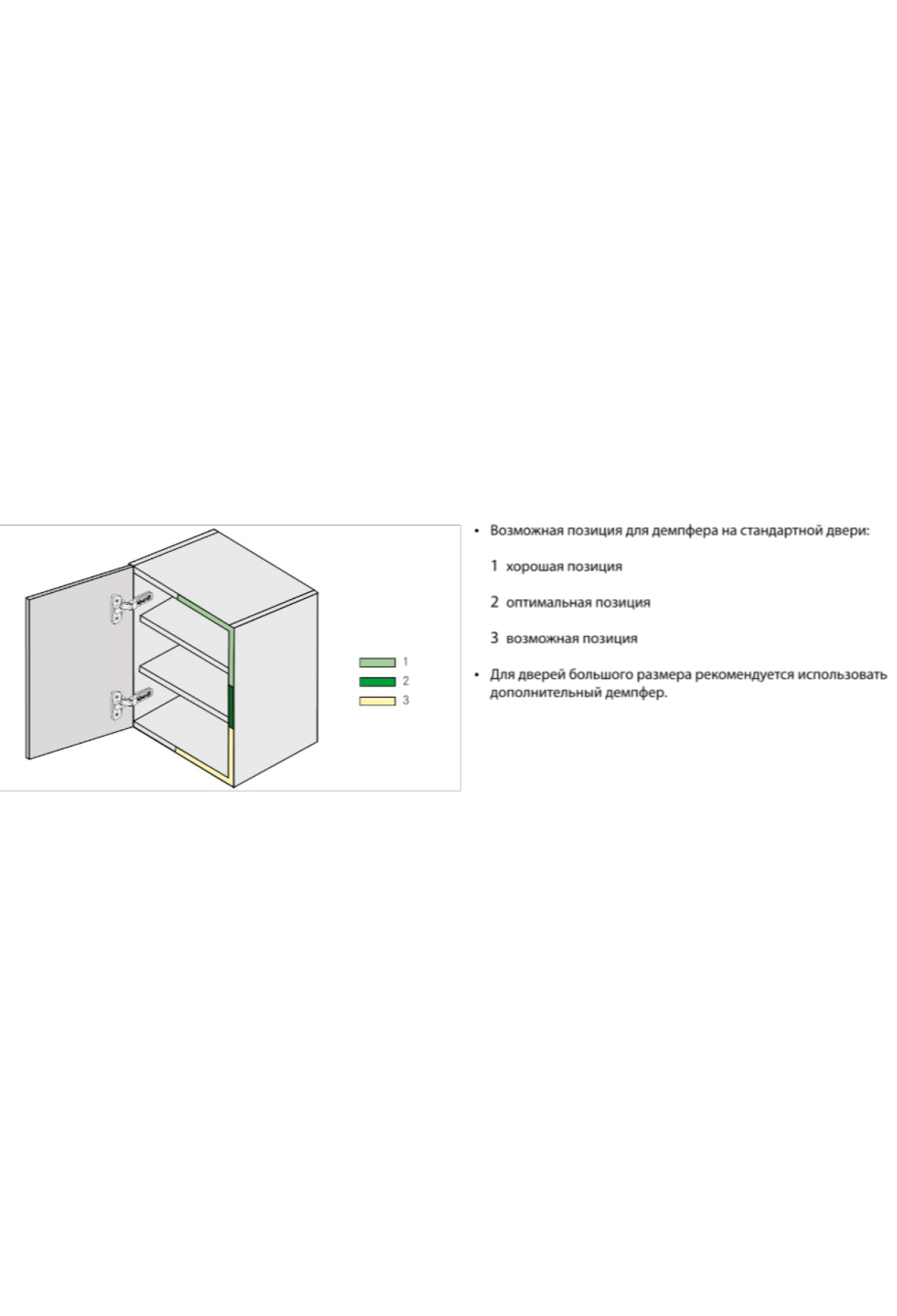 1
2
3

• Возможная позиция для демпфера на стандартной двери:

1 хорошая позиция

2 оптимальная позиция

3 возможная позиция

• Для дверей большого размера рекомендуется использовать дополнительный демпфер.