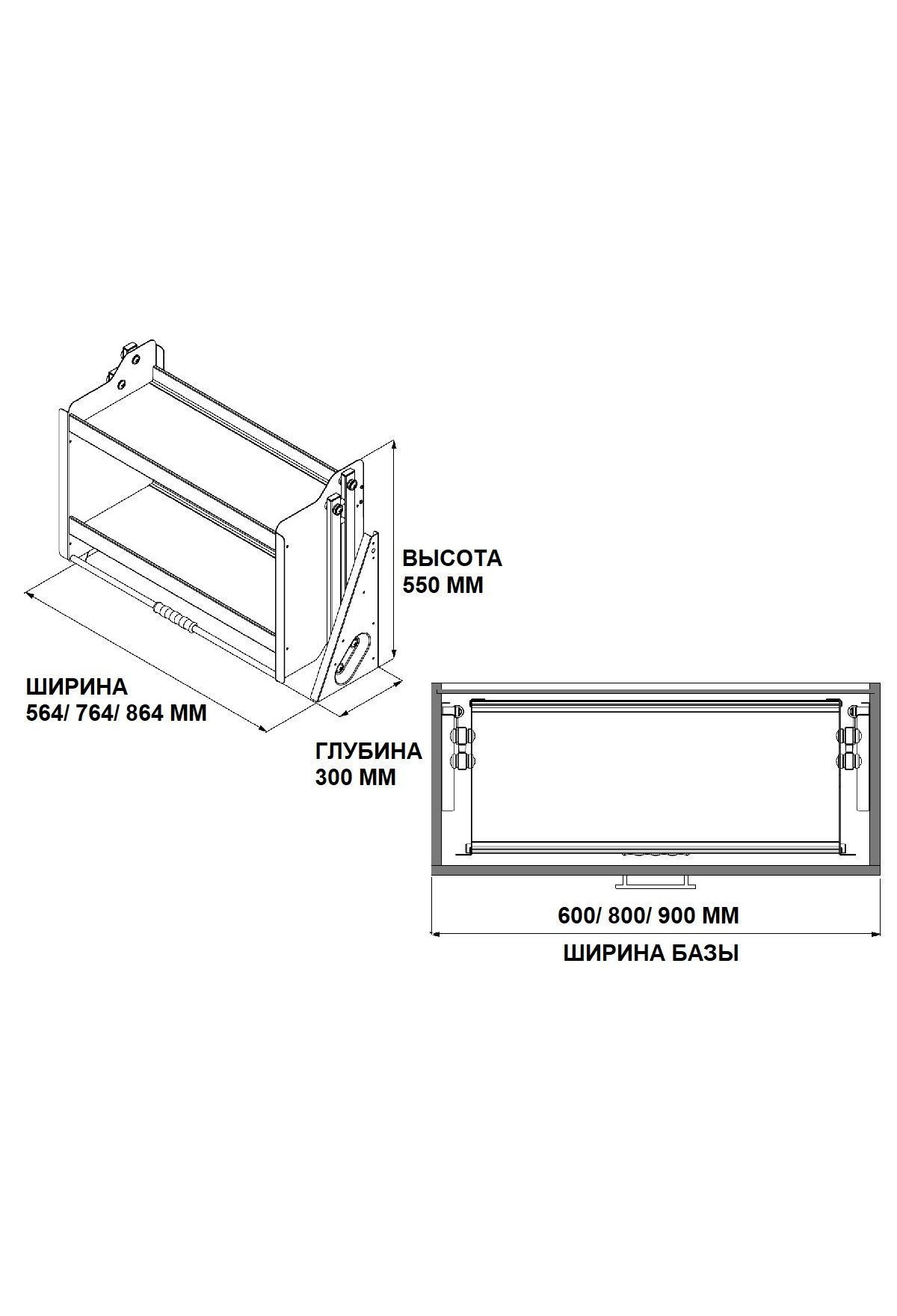 ВЫСОТА
550 ММ

ШИРИНА
564/ 764/ 864 ММ

ГЛУБИНА
300 ММ

600/ 800/ 900 ММ

ШИРИНА БАЗЫ