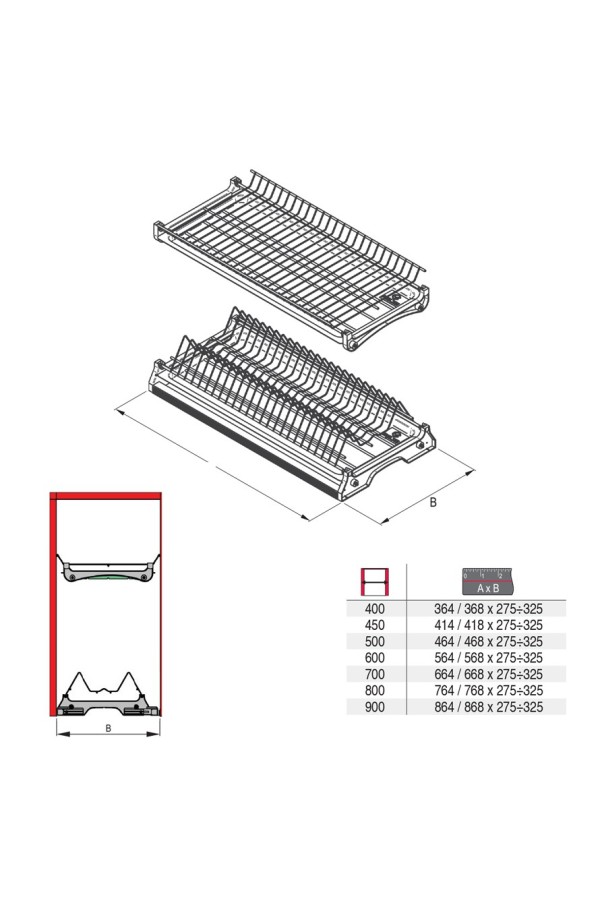 B

B

| | A x B |
|---|---|
| 400 | 364 / 368 x 275÷325 |
| 450 | 414 / 418 x 275÷325 |
| 500 | 464 / 468 x 275÷325 |
| 600 | 564 / 568 x 275÷325 |
| 700 | 664 / 668 x 275÷325 |
| 800 | 764 / 768 x 275÷325 |
| 900 | 864 / 868 x 275÷325 |