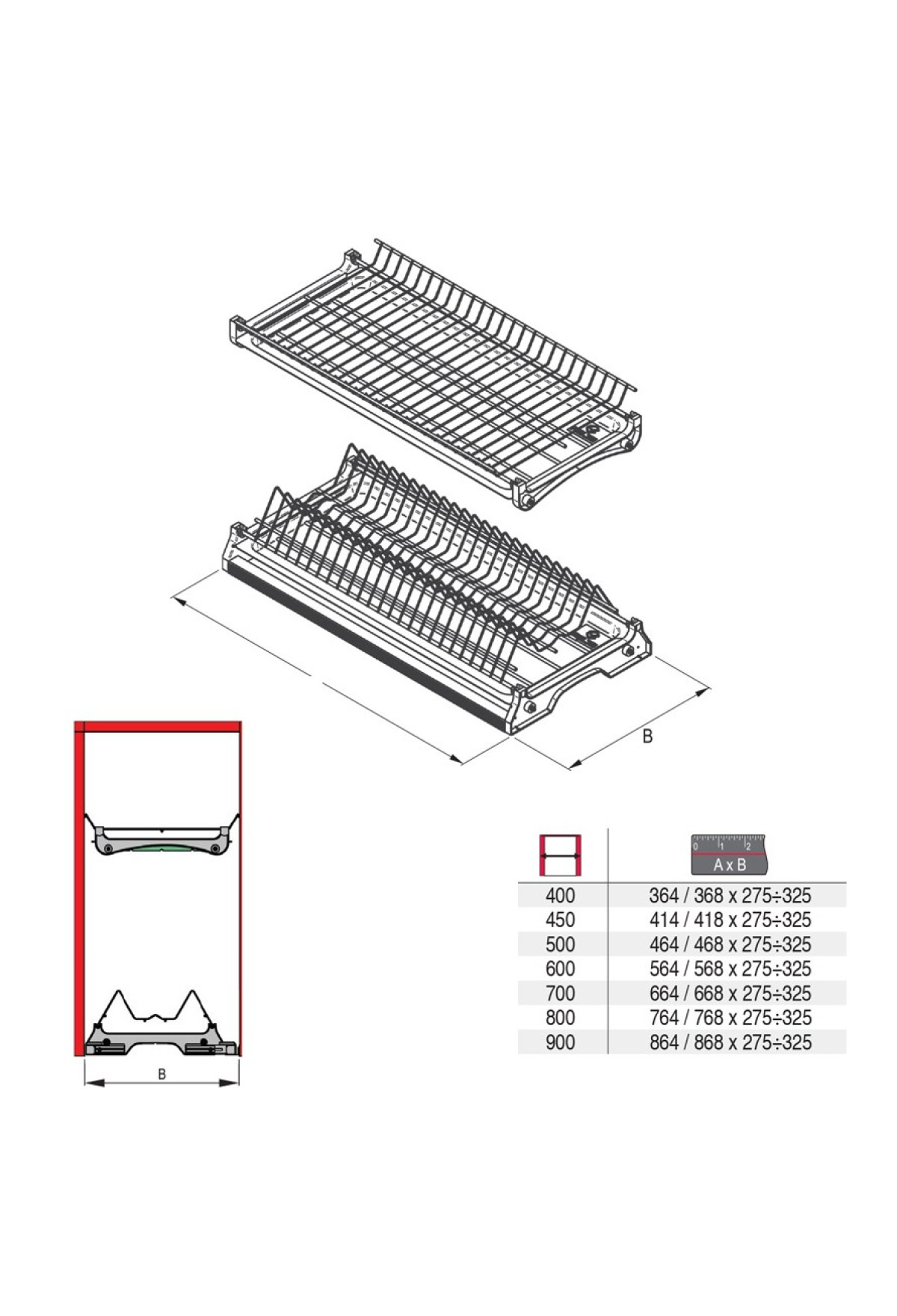 B

B

| | 0 1 2 A x B |
|---|---|
| 400 | 364 / 368 x 275÷325 |
| 450 | 414 / 418 x 275÷325 |
| 500 | 464 / 468 x 275÷325 |
| 600 | 564 / 568 x 275÷325 |
| 700 | 664 / 668 x 275÷325 |
| 800 | 764 / 768 x 275÷325 |
| 900 | 864 / 868 x 275÷325 |