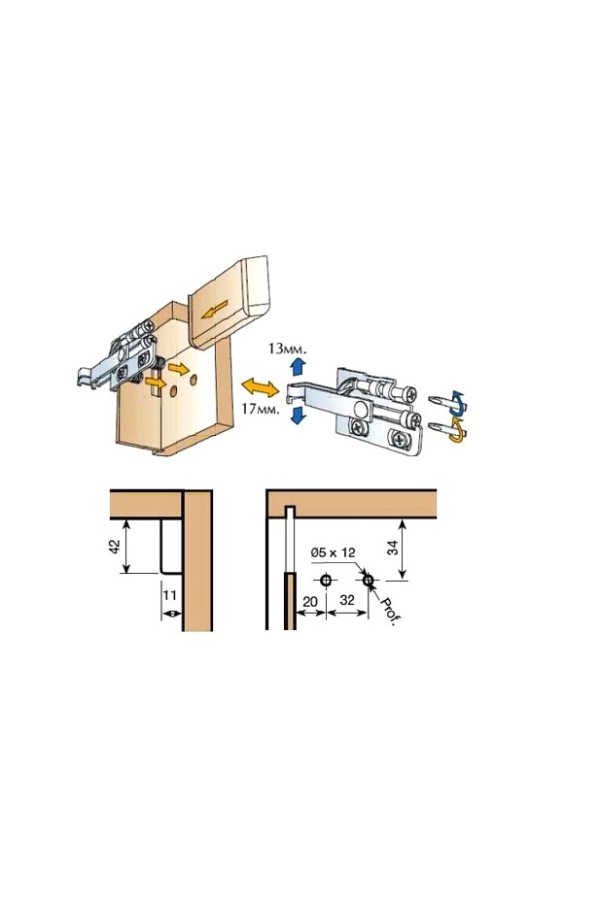 13мм.
17мм.
42
11
Ø5 x 12
34
20
32
Prof.