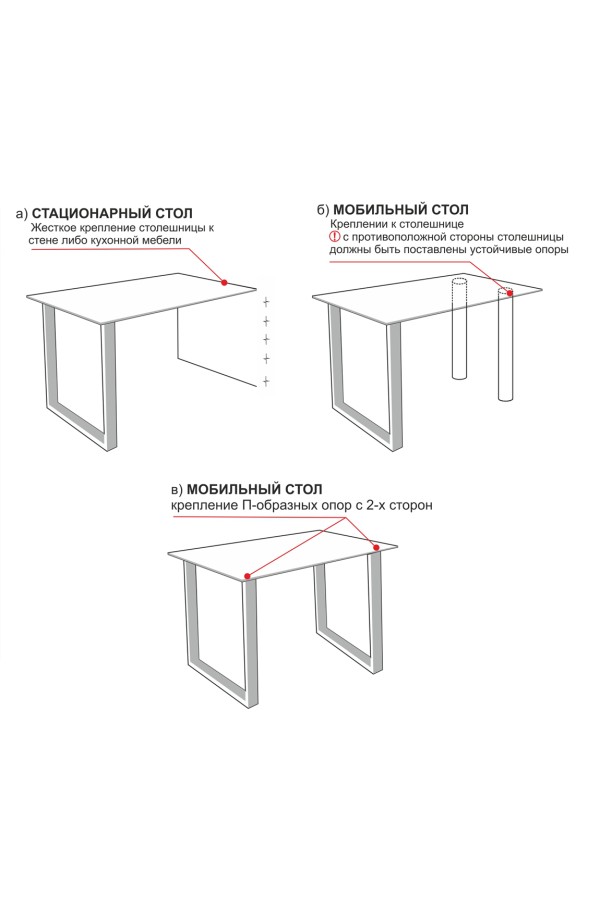 а) СТАЦИОНАРНЫЙ СТОЛ
Жесткое крепление столешницы к стене либо кухонной мебели

б) МОБИЛЬНЫЙ СТОЛ
Креплении к столешнице
! с противоположной стороны столешницы должны быть поставлены устойчивые опоры

в) МОБИЛЬНЫЙ СТОЛ
крепление П-образных опор с 2-х сторон