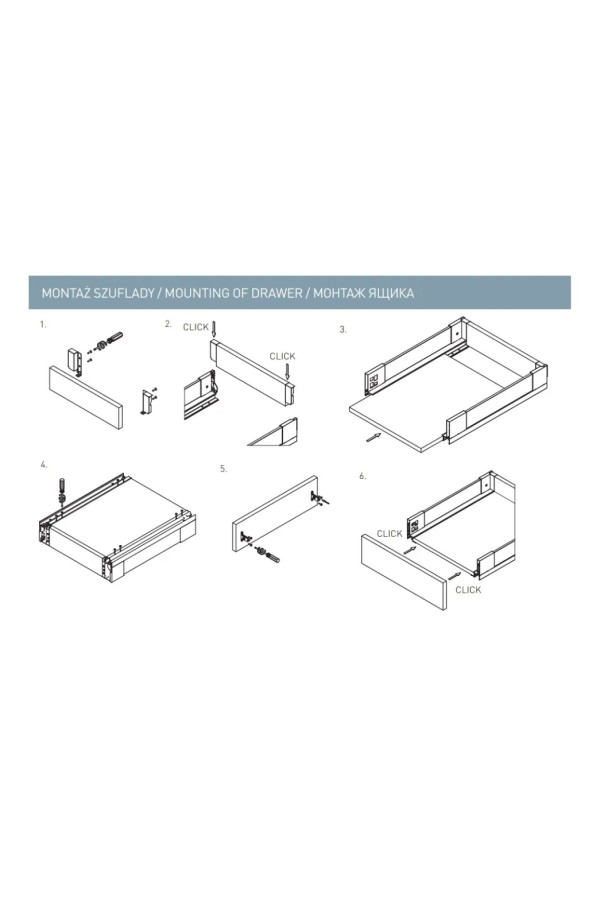 MONTAŻ SZUFLADY / MOUNTING OF DRAWER / МОНТАЖ ЯЩИКА

1.

2.
CLICK
CLICK

3.

4.

5.

6.
CLICK
CLICK