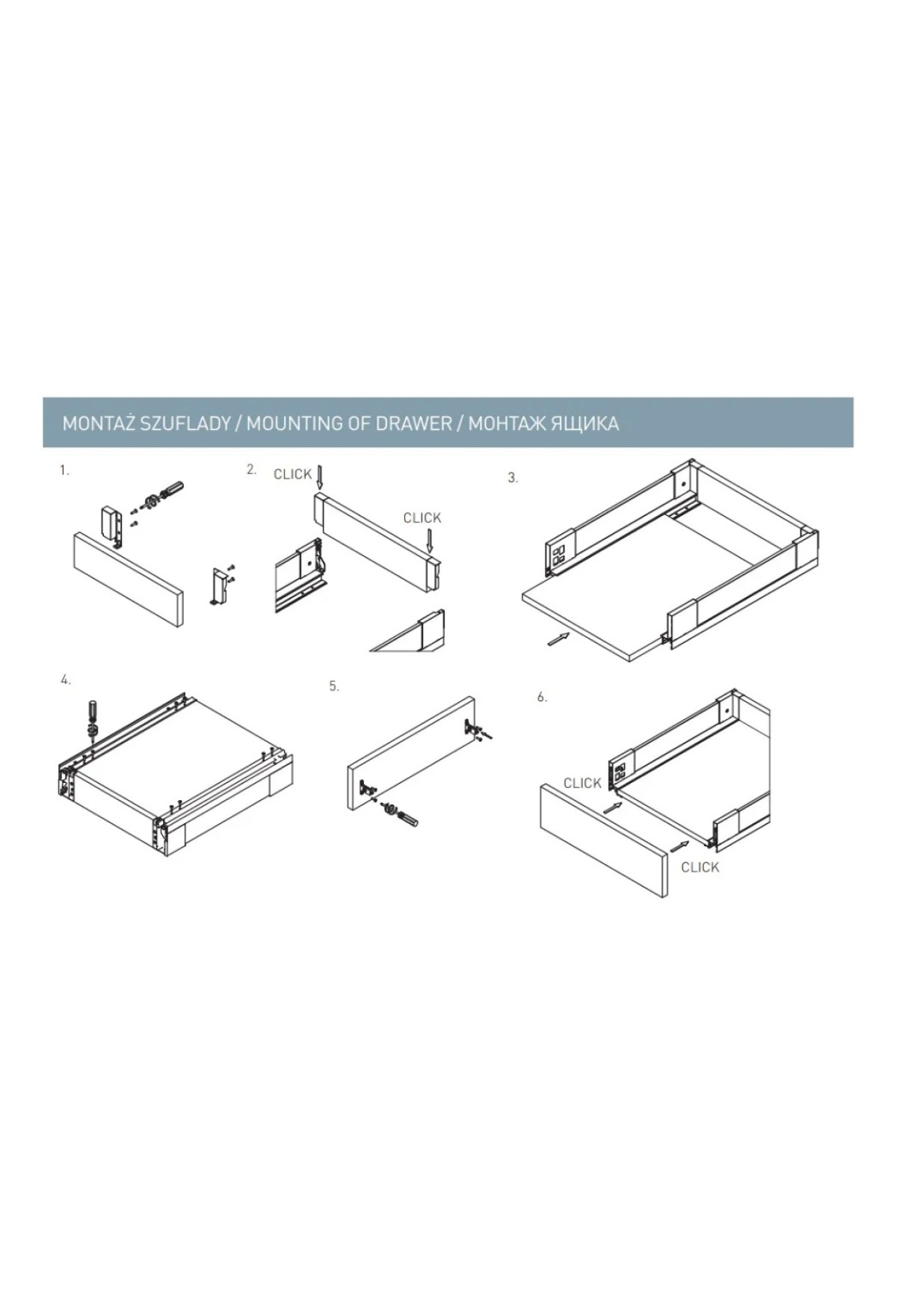 MONTAŻ SZUFLADY / MOUNTING OF DRAWER / МОНТАЖ ЯЩИКА

1.

2. CLICK

CLICK

3.

4.

5.

6.

CLICK

CLICK