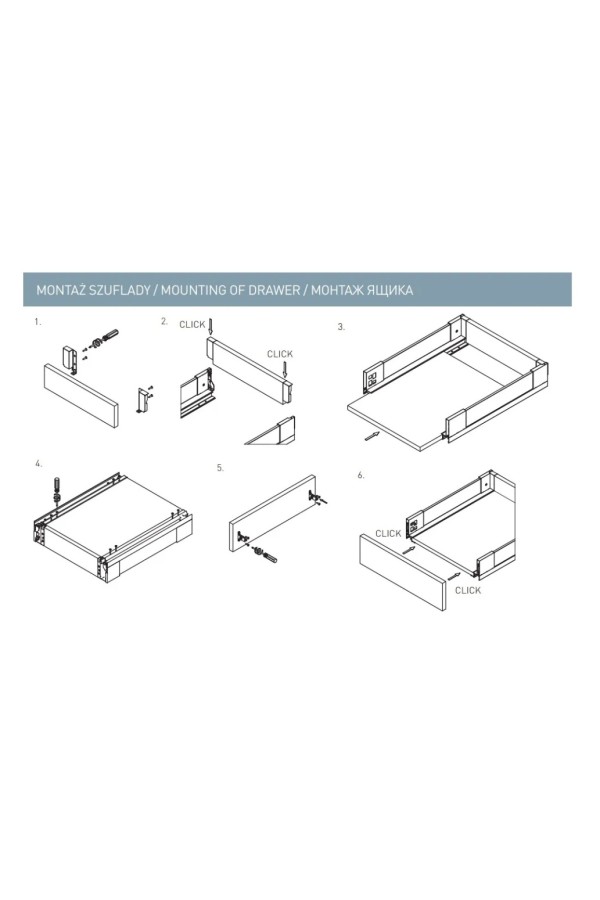 MONTAŻ SZUFLADY / MOUNTING OF DRAWER / МОНТАЖ ЯЩИКА

1.

2.
CLICK
CLICK

3.

4.

5.

6.
CLICK
CLICK