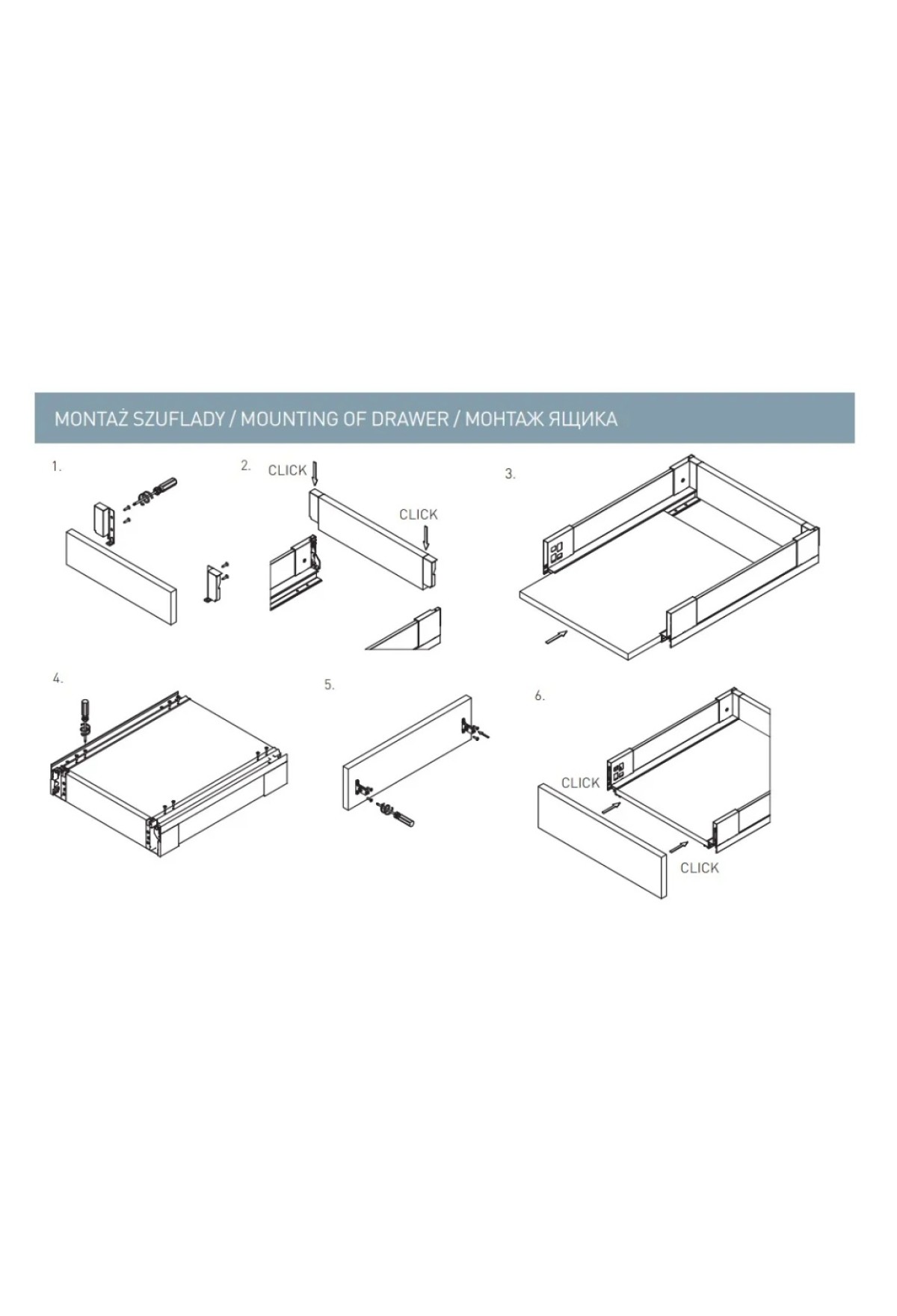 MONTAŻ SZUFLADY / MOUNTING OF DRAWER / МОНТАЖ ЯЩИКА

1.

2.

CLICK

CLICK

3.

4.

5.

6.

CLICK

CLICK