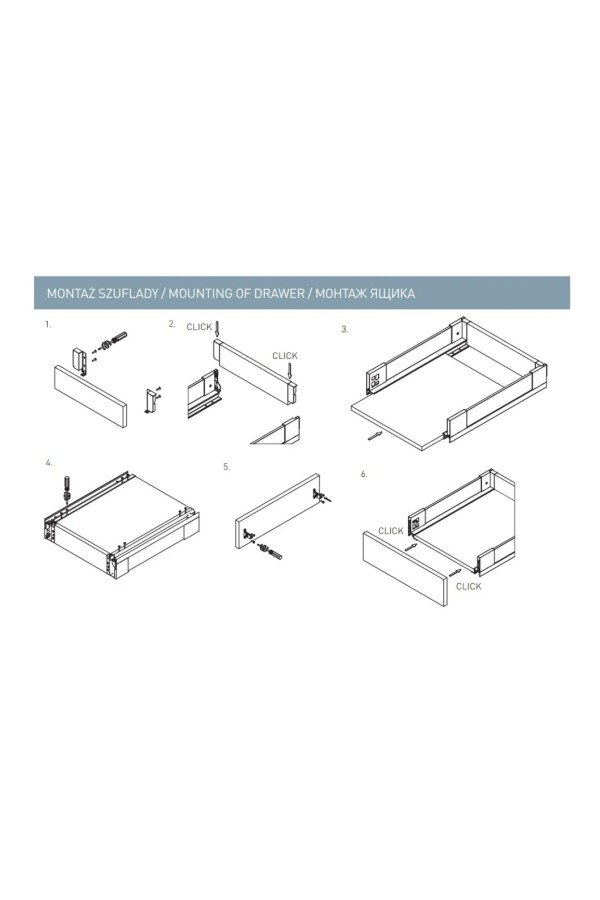 MONTAŻ SZUFLADY / MOUNTING OF DRAWER / МОНТАЖ ЯЩИКА

1.

2.
CLICK
CLICK

3.

4.

5.

6.
CLICK
CLICK