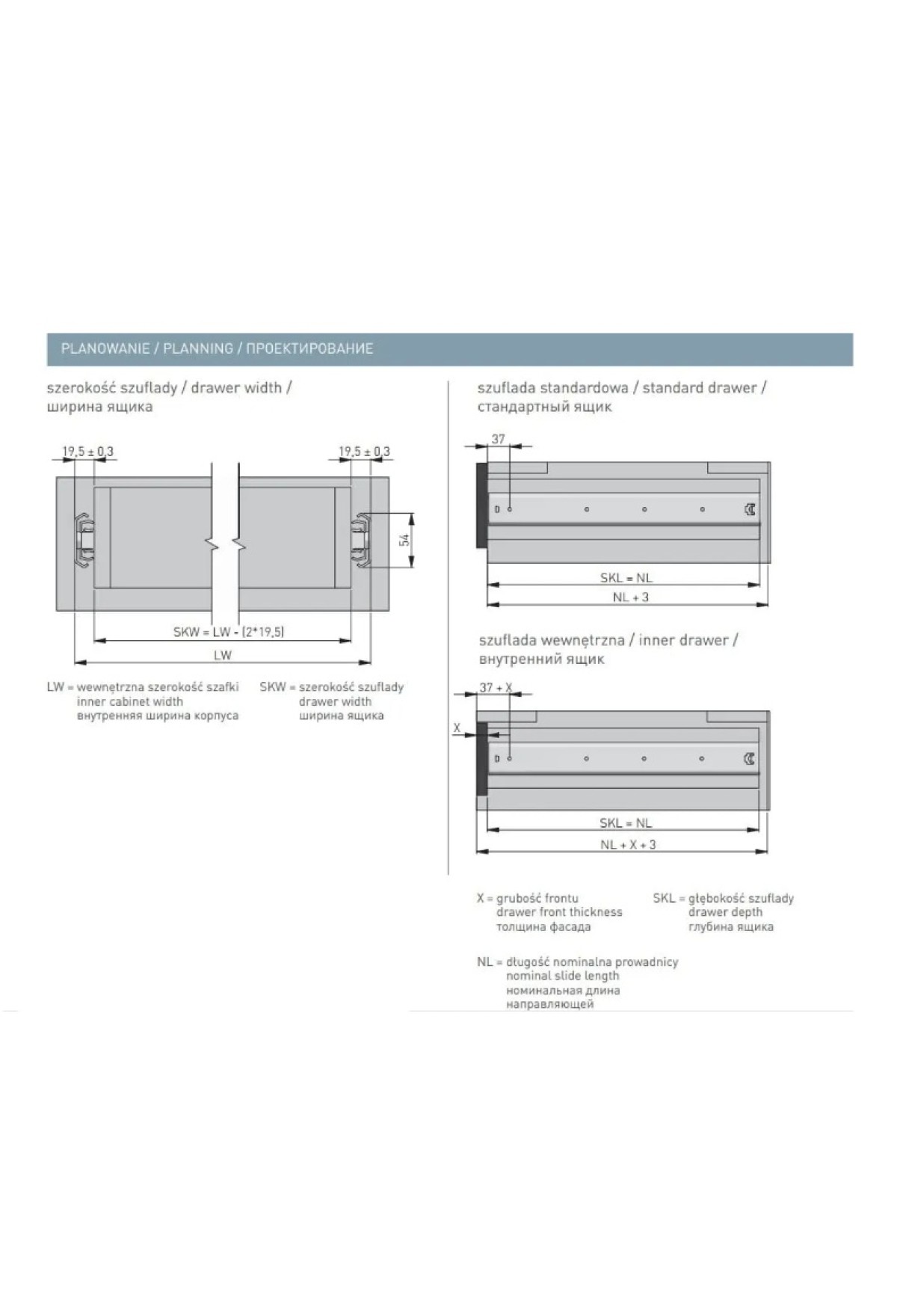 PLANOWANIE / PLANNING / ПРОЕКТИРОВАНИЕ

szerokość szuflady / drawer width / ширина ящика

19,5 ± 0,3

19,5 ± 0,3

54

SKW = LW - (2*19,5)

LW

LW = wewnętrzna szerokość szafki
inner cabinet width
внутренняя ширина корпуса

SKW = szerokość szuflady
drawer width
ширина ящика

szuflada standardowa / standard drawer / стандартный ящик

37

SKL = NL

NL + 3

szuflada wewnętrzna / inner drawer / внутренний ящик

37 + X

X

SKL = NL

NL + X + 3

X = grubość frontu
drawer front thickness
толщина фасада

SKL = głębokość szuflady
drawer depth
глубина ящика

NL = długość nominalna prowadnicy
nominal slide length
номинальная длина направляющей