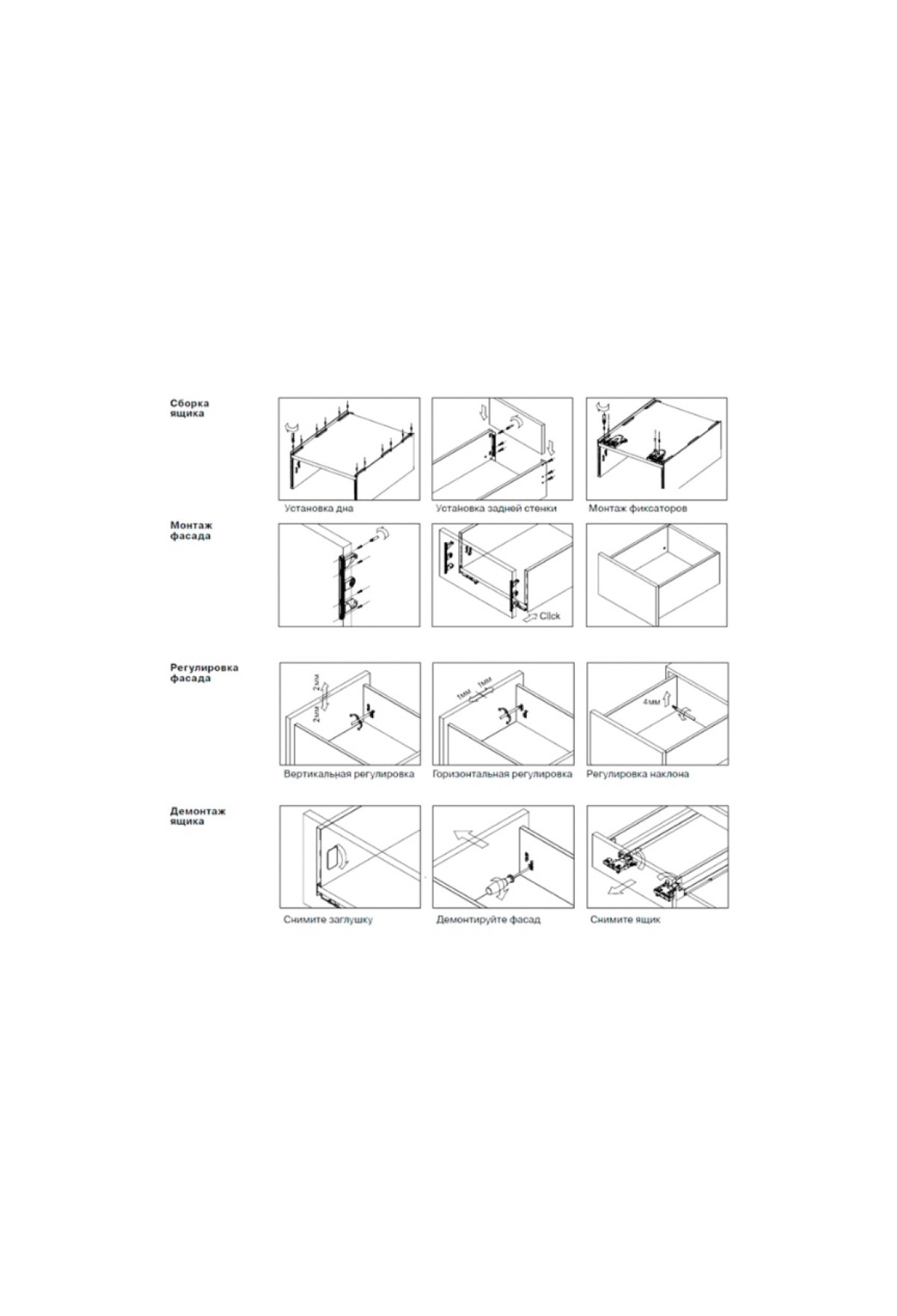 Сборка ящика

Установка дна

Установка задней стенки

Монтаж фиксаторов

Монтаж фасада

Click

Регулировка фасада

2мм

2мм

1мм 1мм

4мм

Вертикальная регулировка

Горизонтальная регулировка

Регулировка наклона

Демонтаж ящика

Снимите заглушку

Демонтируйте фасад

Снимите ящик